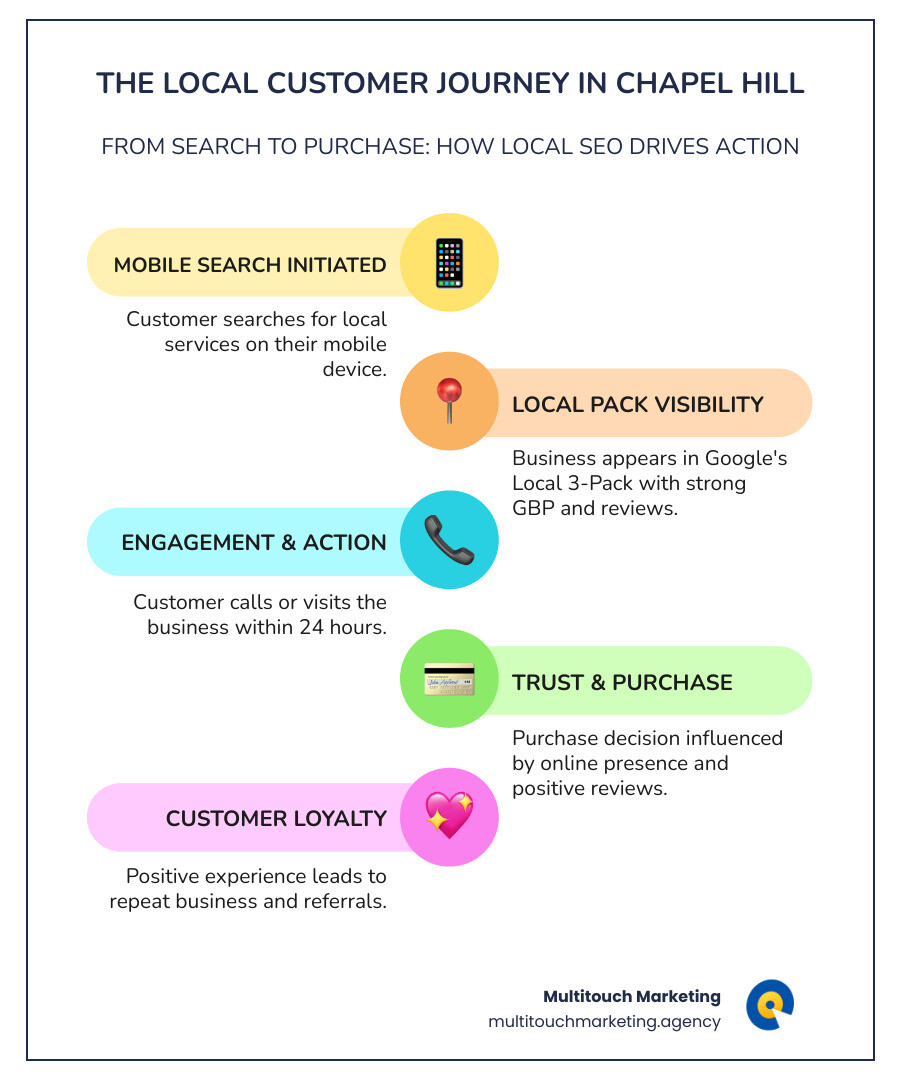 THE LOCAL CUSTOMER JOURNEY IN CHAPEL HILL

FROM SEARCH TO PURCHASE: HOW LOCAL SEO DRIVES ACTION

MOBILE SEARCH INITIATED

Customer searches for local services on their mobile device.

LOCAL PACK VISIBILITY

Business appears in Google's Local 3-Pack with strong GBP and reviews.

ENGAGEMENT & ACTION

Customer calls or visits the business within 24 hours.

TRUST & PURCHASE

Purchase decision influenced by online presence and positive reviews.

CUSTOMER LOYALTY

Positive experience leads to repeat business and referrals.

Multitouch Marketing
multitouchmarketing.agency