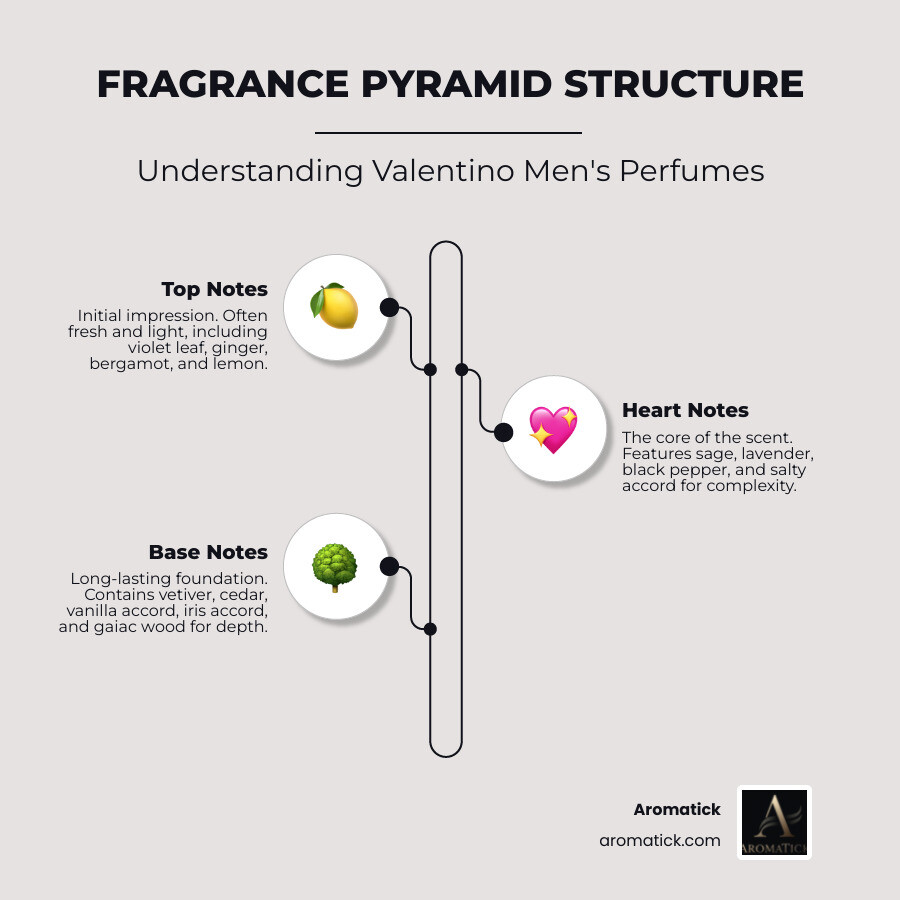 FRAGRANCE PYRAMID STRUCTURE

Understanding Valentino Men's Perfumes

Top Notes

Initial impression. Often fresh and light, including violet leaf, ginger, bergamot, and lemon.

Heart Notes

The core of the scent. Features sage, lavender, black pepper, and salty accord for complexity.

Base Notes

Long-lasting foundation. Contains vetiver, cedar, vanilla accord, iris accord, and gaiac wood for depth.

Aromatick

aromatick.com

A

AROMATICK