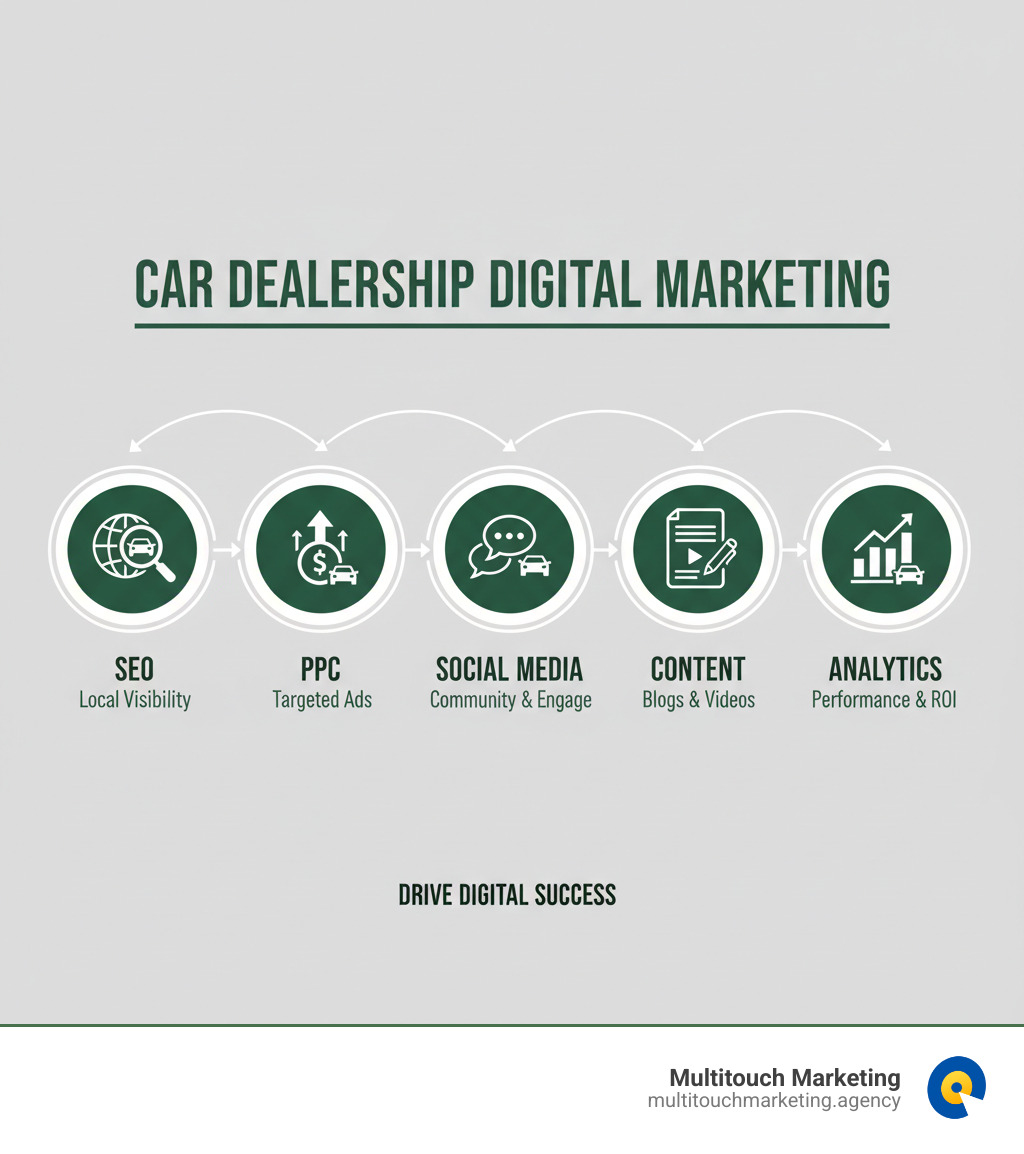 CAR DEALERSHIP DIGITAL MARKETING

SEO
Local Visibility

PPC
Targeted Ads

SOCIAL MEDIA
Community & Engage

CONTENT
Blogs & Videos

ANALYTICS
Performance & ROI

DRIVE DIGITAL SUCCESS

Multitouch Marketing
multitouchmarketing.agency