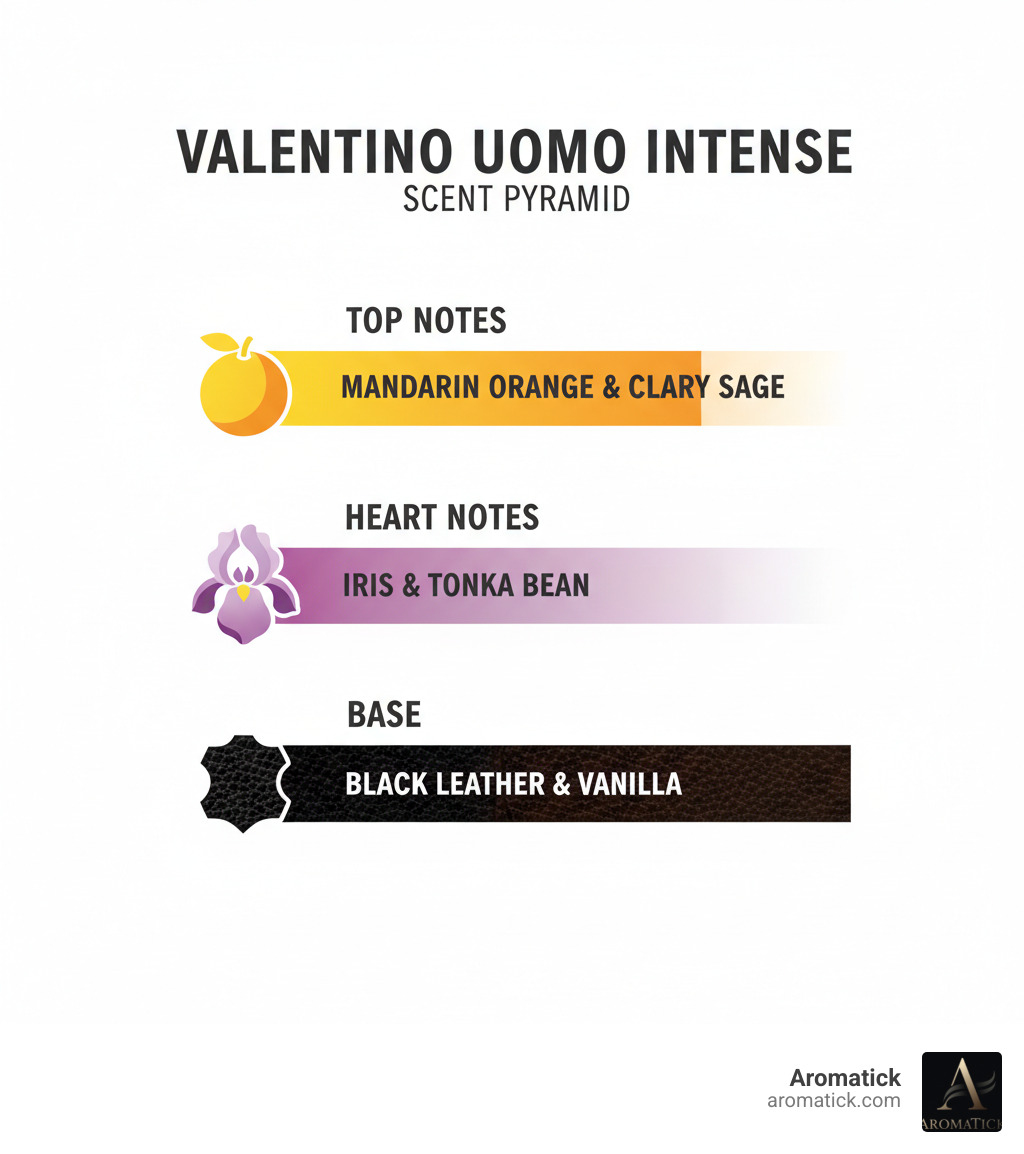 VALENTINO UOMO INTENSE
SCENT PYRAMID

TOP NOTES
MANDARIN ORANGE & CLARY SAGE

HEART NOTES
IRIS & TONKA BEAN

BASE
BLACK LEATHER & VANILLA

Aromatick
aromatick.com

A
AROMATICK