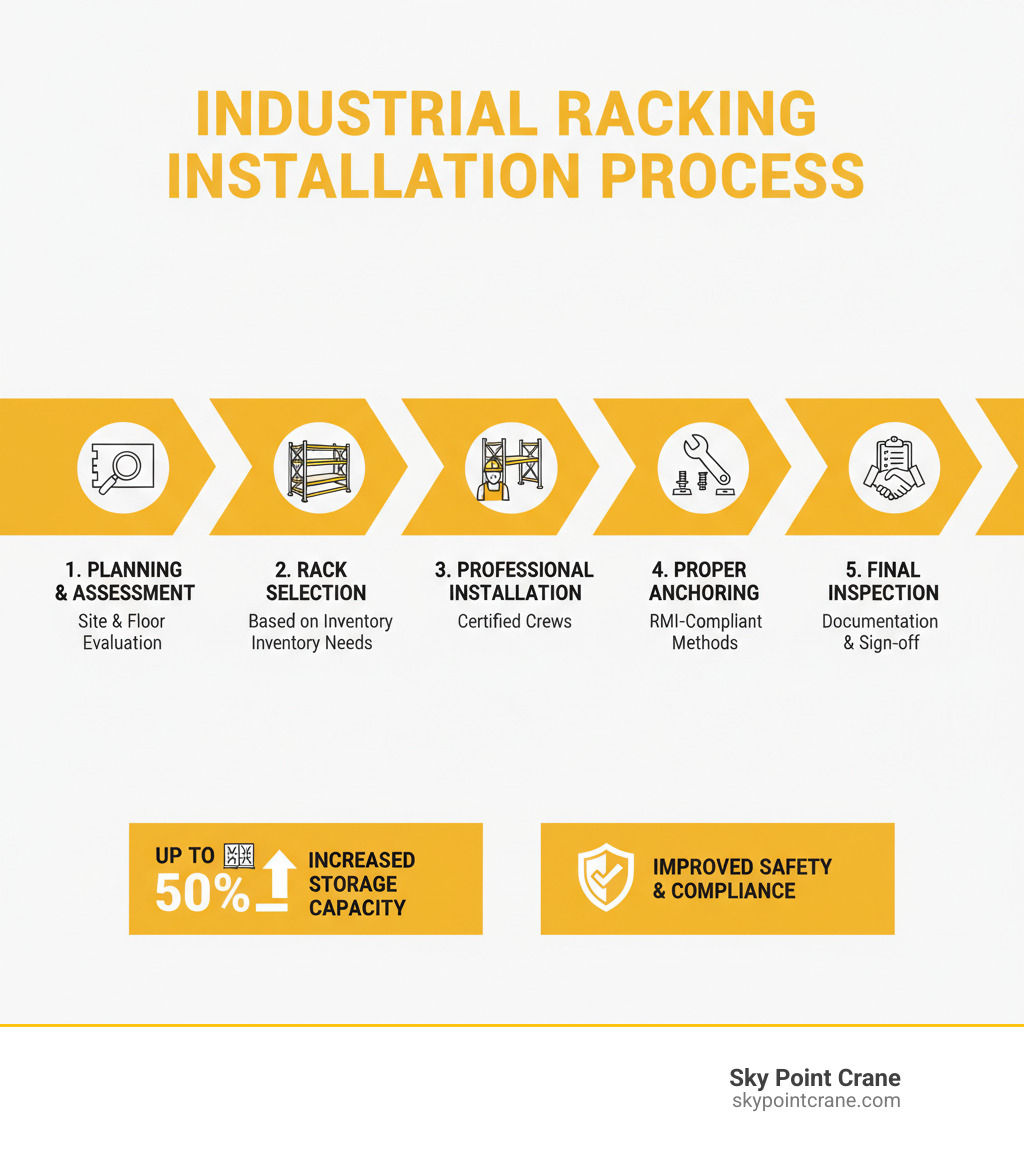 INDUSTRIAL RACKING INSTALLATION PROCESS

1. PLANNING & ASSESSMENT
Site & Floor Evaluation

2. RACK SELECTION
Based on Inventory Inventory Needs

3. PROFESSIONAL INSTALLATION
Certified Crews

4. PROPER ANCHORING
RMI-Compliant Methods

5. FINAL INSPECTION
Documentation & Sign-off

UP TO 50% INCREASED STORAGE CAPACITY

IMPROVED SAFETY & COMPLIANCE

Sky Point Crane
skypointcrane.com