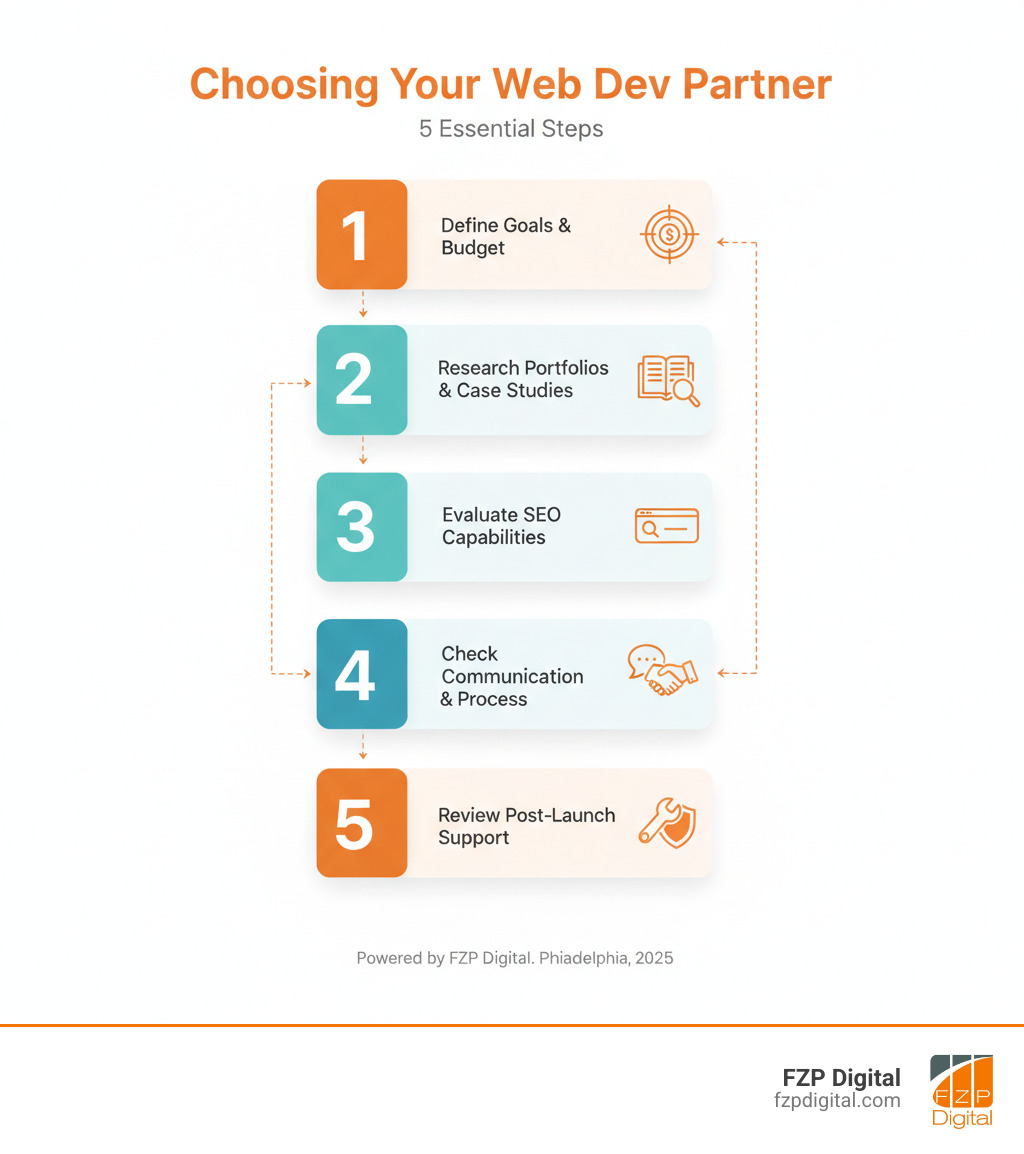 Choosing Your Web Dev Partner

5 Essential Steps

1 Define Goals & Budget

2 Research Portfolios & Case Studies

3 Evaluate SEO Capabilities

4 Check Communication & Process

5 Review Post-Launch Support

Powered by FZP Digital. Phiadelphia, 2025

FZP Digital
fzpdigital.com

FZP Digital