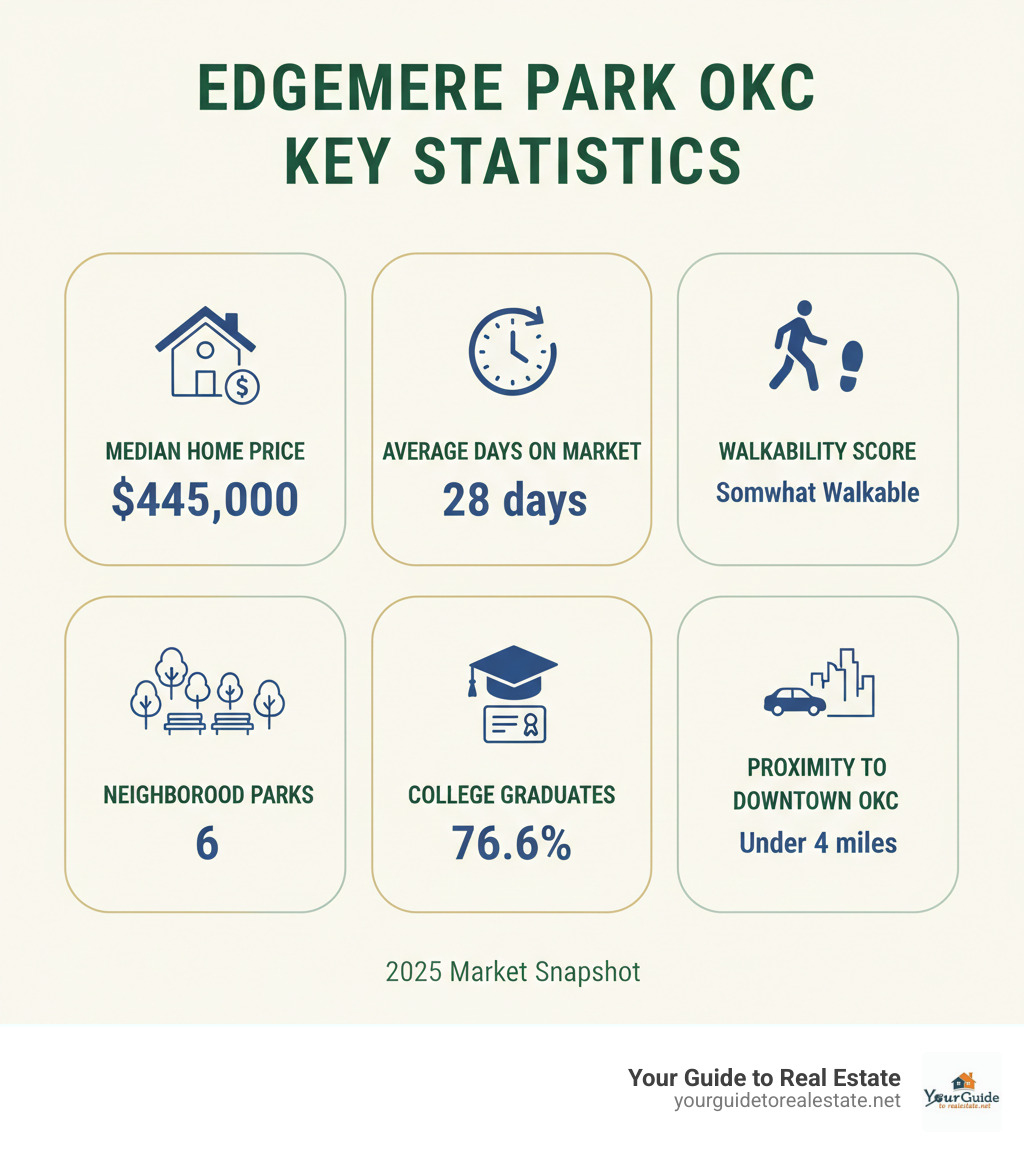 EDGEMERE PARK OKC
KEY STATISTICS

MEDIAN HOME PRICE
$445,000

AVERAGE DAYS ON MARKET
28 days

WALKABILITY SCORE
Somwhat Walkable

NEIGHBOROOD PARKS
6

COLLEGE GRADUATES
76.6%

PROXIMITY TO DOWNTOWN OKC
Under 4 miles

2025 Market Snapshot

Your Guide to Real Estate
yourguidetorealestate.net

YourGuide
to realestate.net