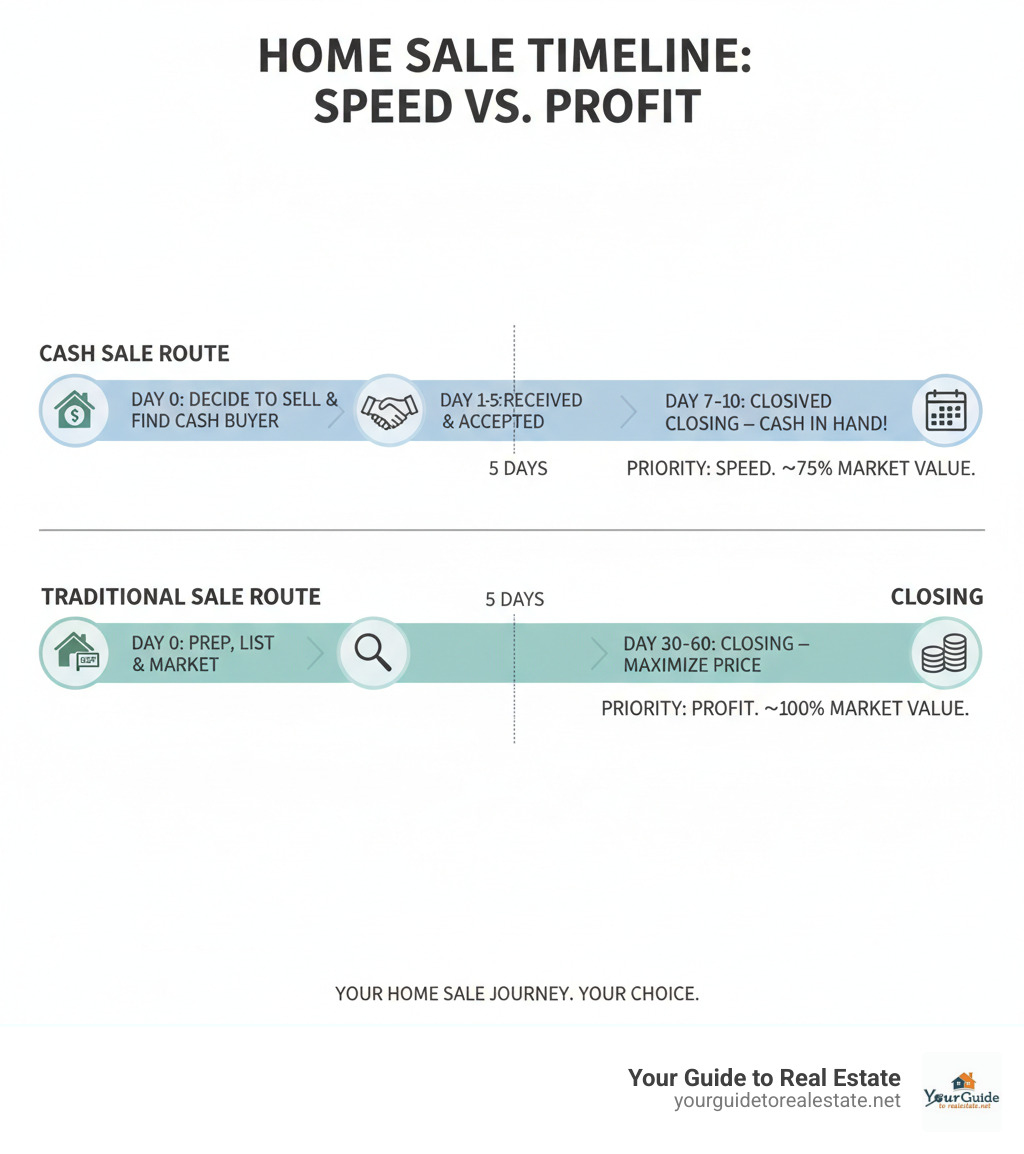 HOME SALE TIMELINE: SPEED VS. PROFIT

CASH SALE ROUTE

DAY 0: DECIDE TO SELL & FIND CASH BUYER

DAY 1-5:RECEIVED & ACCEPTED

DAY 7-10: CLOSIVED CLOSING – CASH IN HAND!

5 DAYS

PRIORITY: SPEED. ~75% MARKET VALUE.

TRADITIONAL SALE ROUTE

5 DAYS

CLOSING

DAY 0: PREP, LIST & MARKET

DAY 30-60: CLOSING – MAXIMIZE PRICE

PRIORITY: PROFIT. ~100% MARKET VALUE.

YOUR HOME SALE JOURNEY. YOUR CHOICE.

Your Guide to Real Estate
yourguidetorealestate.net

YourGuide
to realestate.net