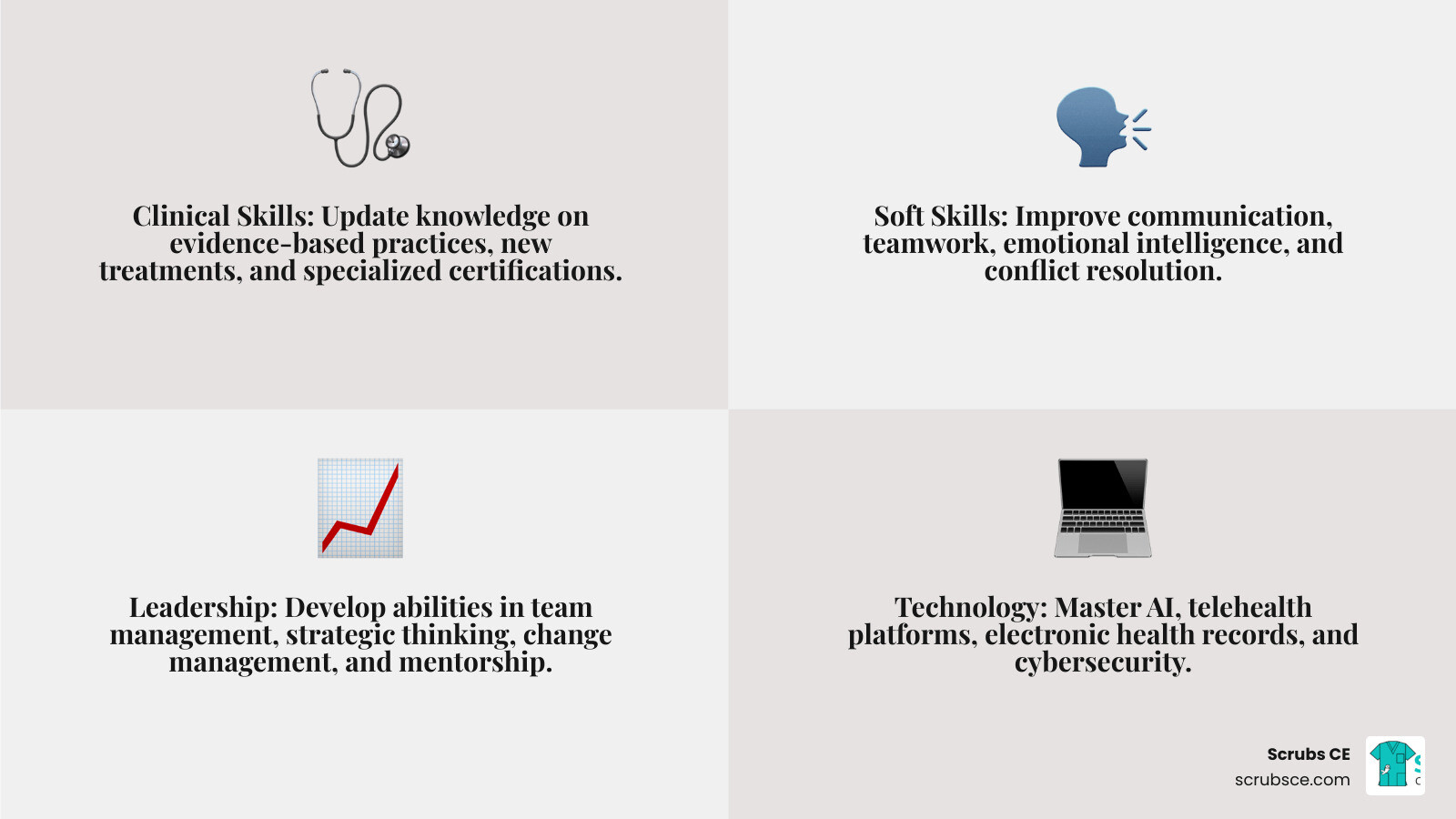 Clinical Skills: Update knowledge on evidence-based practices, new treatments, and specialized certifications.

Soft Skills: Improve communication, teamwork, emotional intelligence, and conflict resolution.

Leadership: Develop abilities in team management, strategic thinking, change management, and mentorship.

Technology: Master AI, telehealth platforms, electronic health records, and cybersecurity.

Scrubs CE
scrubsce.com