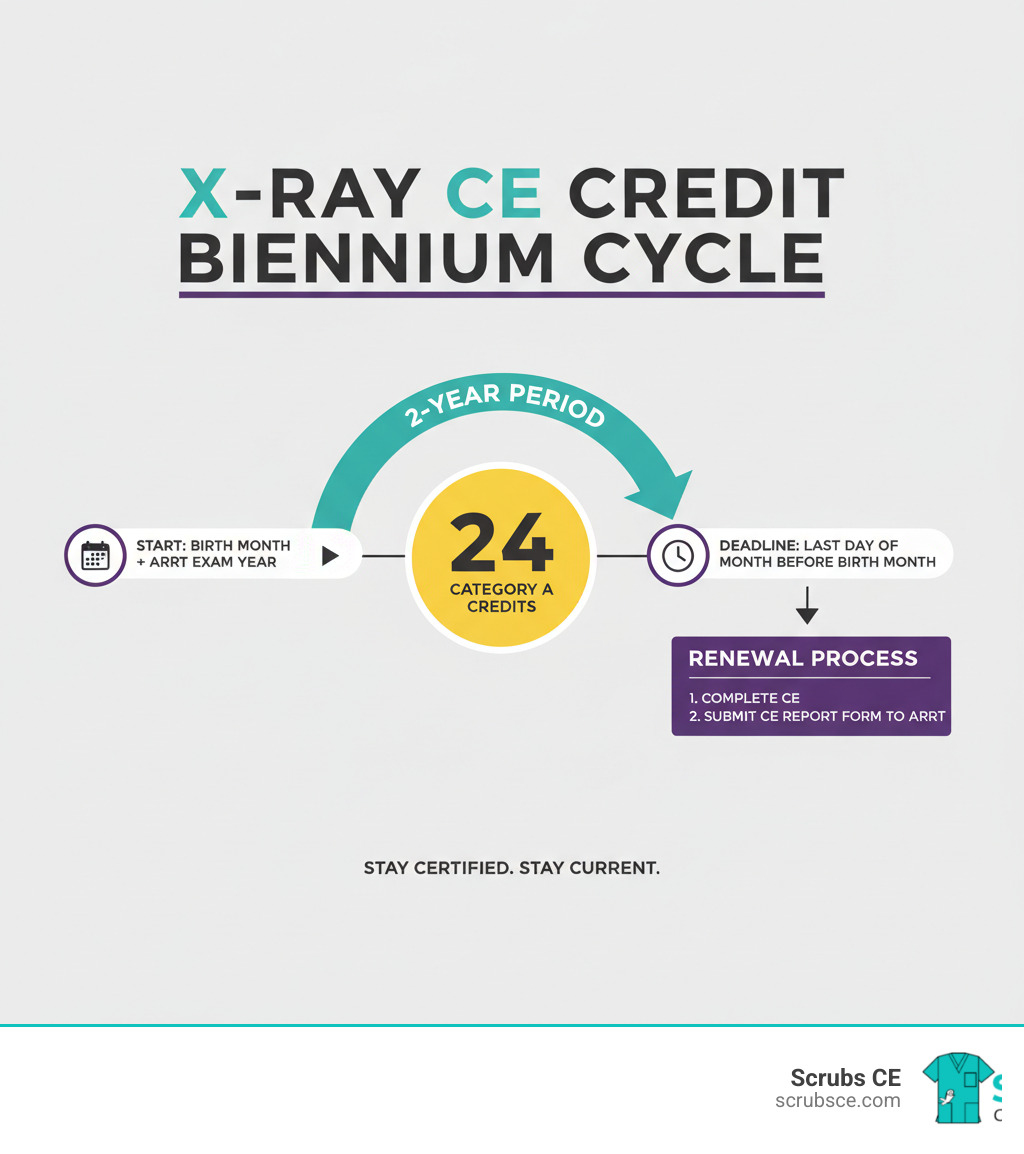 X-RAY CE CREDIT BIENNIUM CYCLE

2-YEAR PERIOD

START: BIRTH MONTH + ARRT EXAM YEAR

24
CATEGORY A CREDITS

DEADLINE: LAST DAY OF MONTH BEFORE BIRTH MONTH

RENEWAL PROCESS
1. COMPLETE CE
2. SUBMIT CE REPORT FORM TO ARRT

STAY CERTIFIED. STAY CURRENT.

Scrubs CE
scrubsce.com