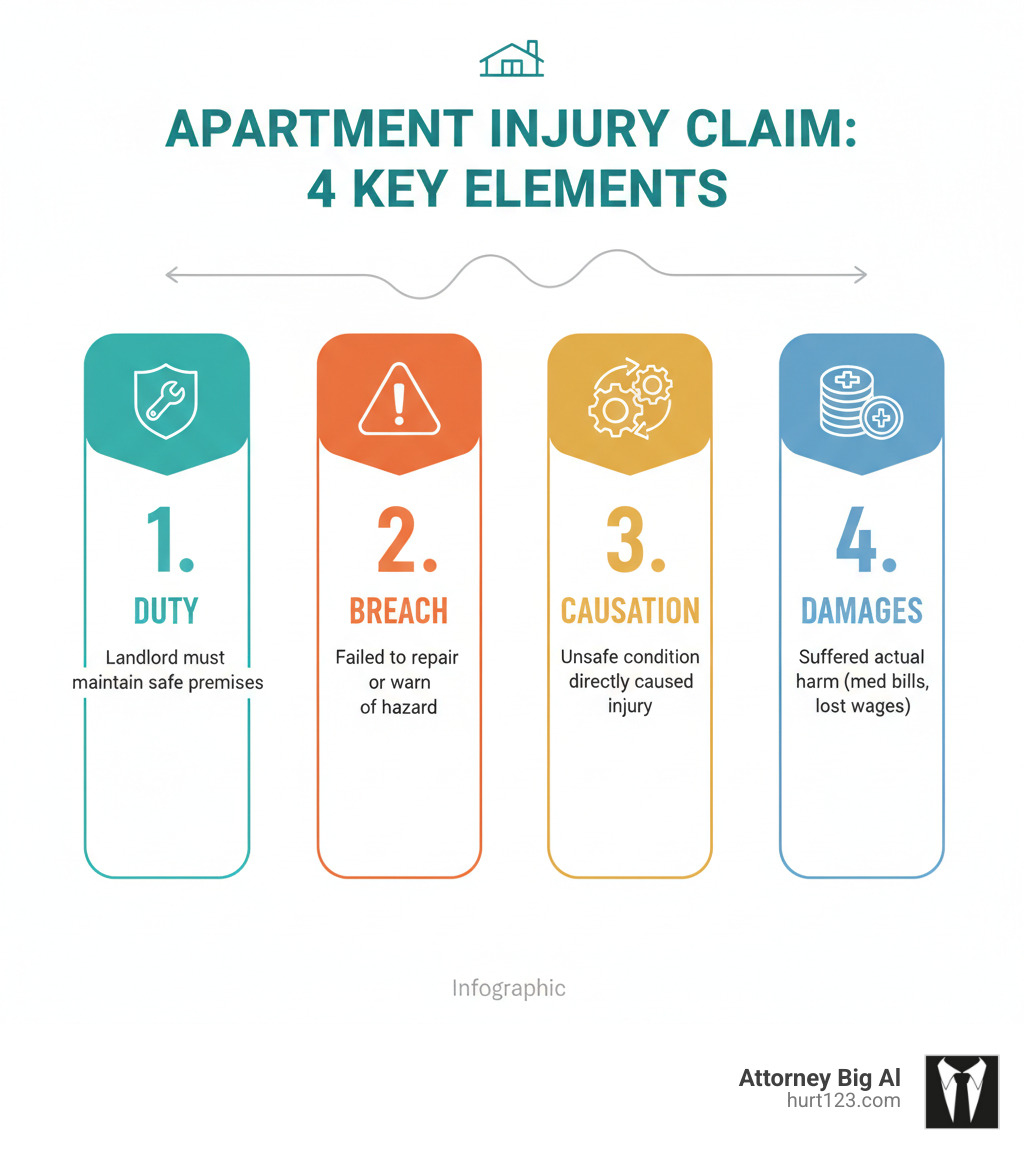 APARTMENT INJURY CLAIM: 4 KEY ELEMENTS

1.
DUTY
Landlord must maintain safe premises

2.
BREACH
Failed to repair or warn of hazard

3.
CAUSATION
Unsafe condition directly caused injury

4.
DAMAGES
Suffered actual harm (med bills, lost wages)

Infographic

Attorney Big Al
hurt123.com