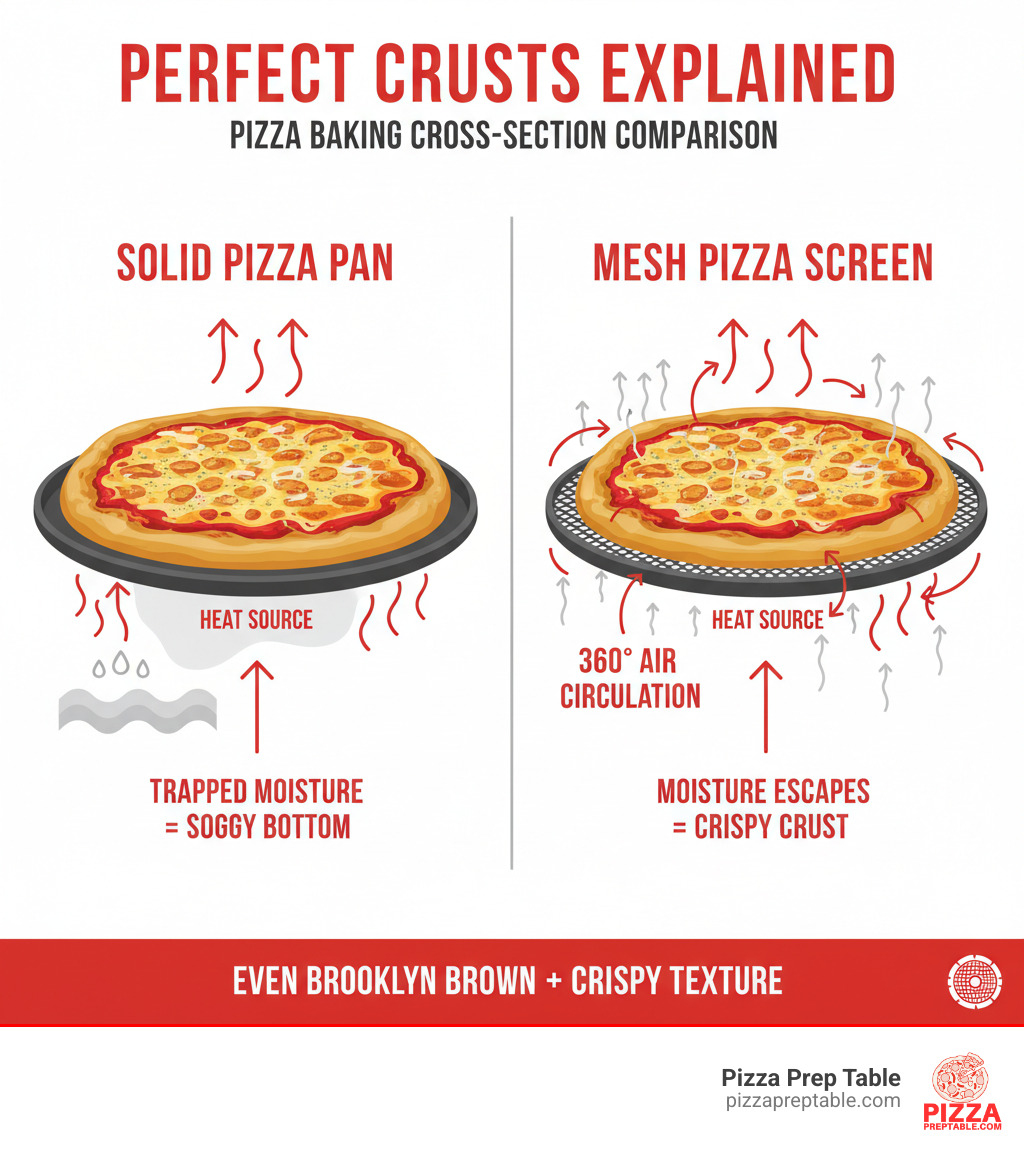 PERFECT CRUSTS EXPLAINED
PIZZA BAKING CROSS-SECTION COMPARISON

SOLID PIZZA PAN

HEAT SOURCE

TRAPPED MOISTURE = SOGGY BOTTOM

MESH PIZZA SCREEN

HEAT SOURCE

360° AIR CIRCULATION

MOISTURE ESCAPES = CRISPY CRUST

EVEN BROOKLYN BROWN + CRISPY TEXTURE

Pizza Prep Table
pizzapreptable.com

PIZZA
PREPTABLE.COM