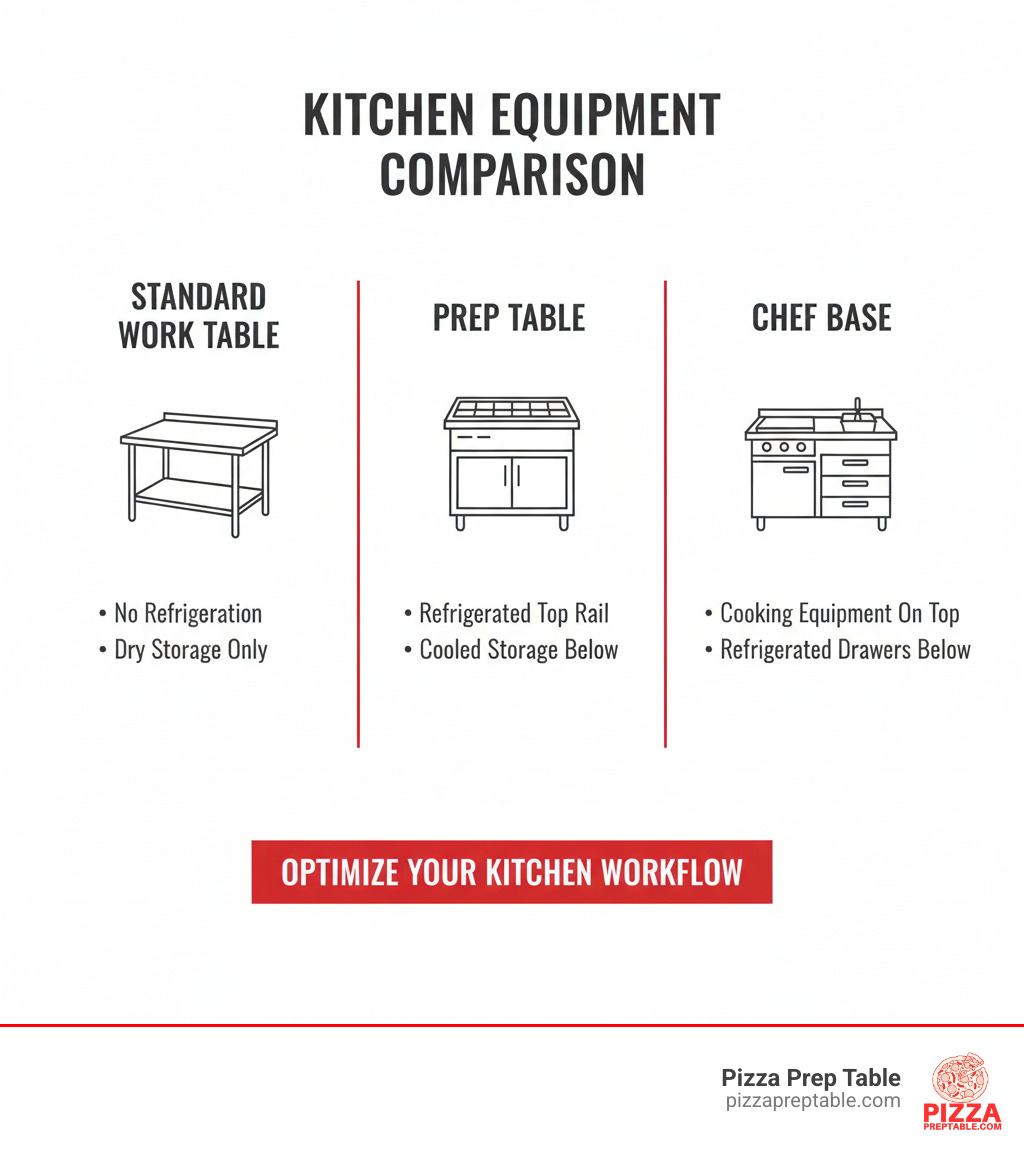 KITCHEN EQUIPMENT COMPARISON

STANDARD WORK TABLE

• No Refrigeration
• Dry Storage Only

PREP TABLE

• Refrigerated Top Rail
• Cooled Storage Below

CHEF BASE

• Cooking Equipment On Top
• Refrigerated Drawers Below

OPTIMIZE YOUR KITCHEN WORKFLOW

Pizza Prep Table
pizzapreptable.com

PIZZA
PREPTABLE.COM