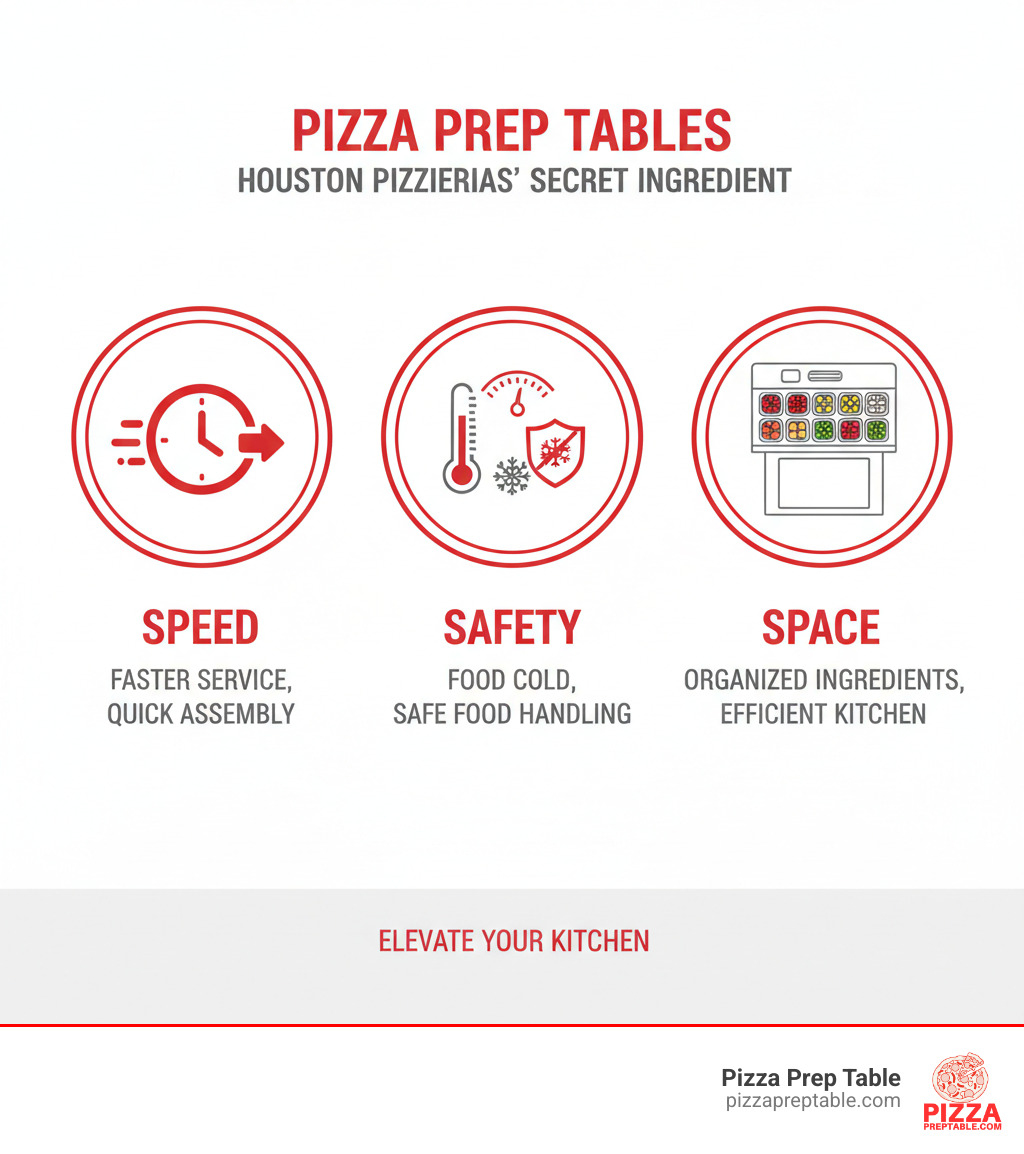 PIZZA PREP TABLES
HOUSTON PIZZIERIAS' SECRET INGREDIENT

SPEED
FASTER SERVICE, QUICK ASSEMBLY

SAFETY
FOOD COLD, SAFE FOOD HANDLING

SPACE
ORGANIZED INGREDIENTS, EFFICIENT KITCHEN

ELEVATE YOUR KITCHEN

Pizza Prep Table
pizzapreptable.com

PIZZA
PREPTABLE.COM