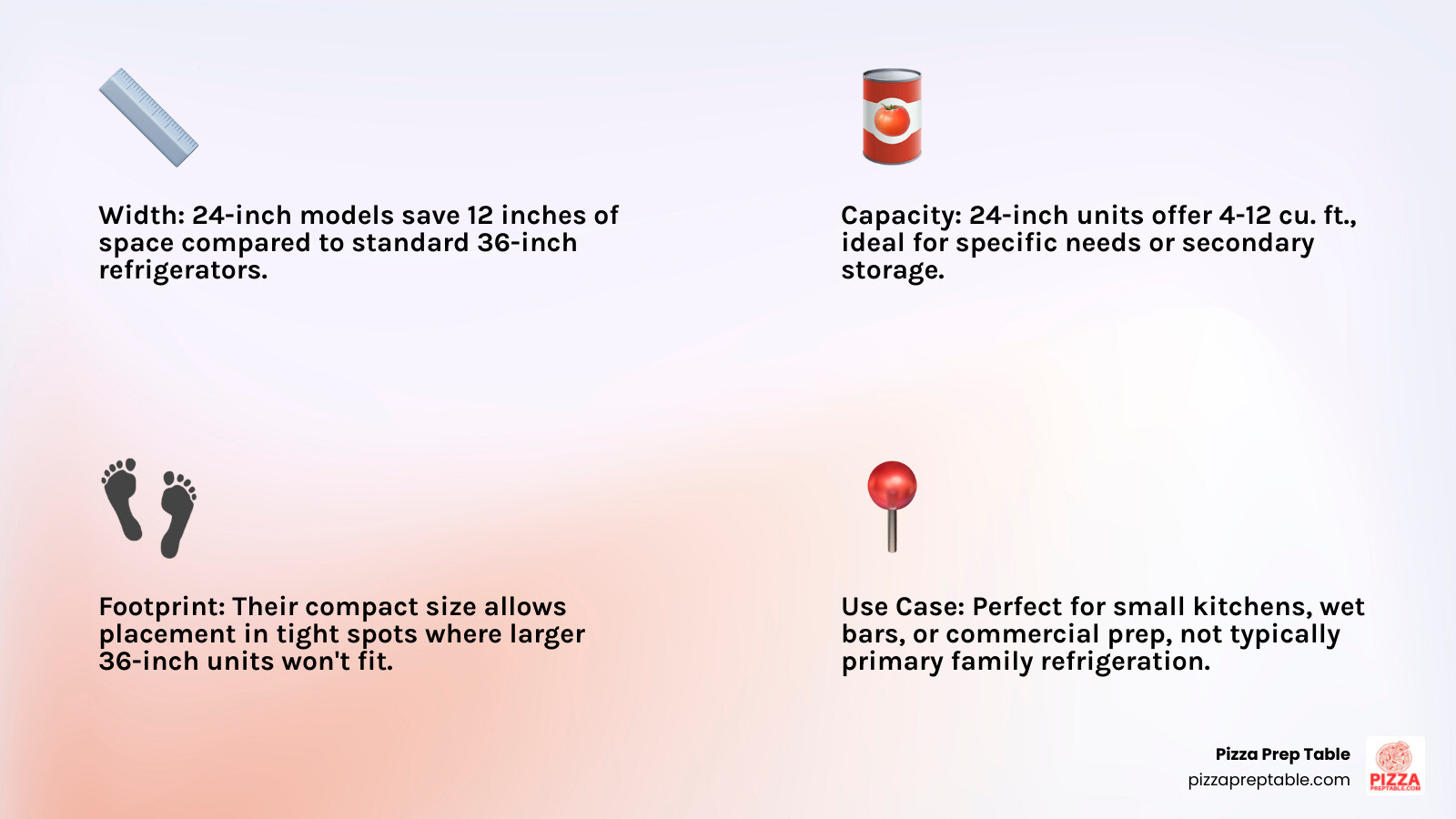 Width: 24-inch models save 12 inches of space compared to standard 36-inch refrigerators.

Capacity: 24-inch units offer 4-12 cu. ft., ideal for specific needs or secondary storage.

Footprint: Their compact size allows placement in tight spots where larger 36-inch units won't fit.

Use Case: Perfect for small kitchens, wet bars, or commercial prep, not typically primary family refrigeration.

Pizza Prep Table
pizzapreptable.com
PIZZA
PREPTABLE.COM