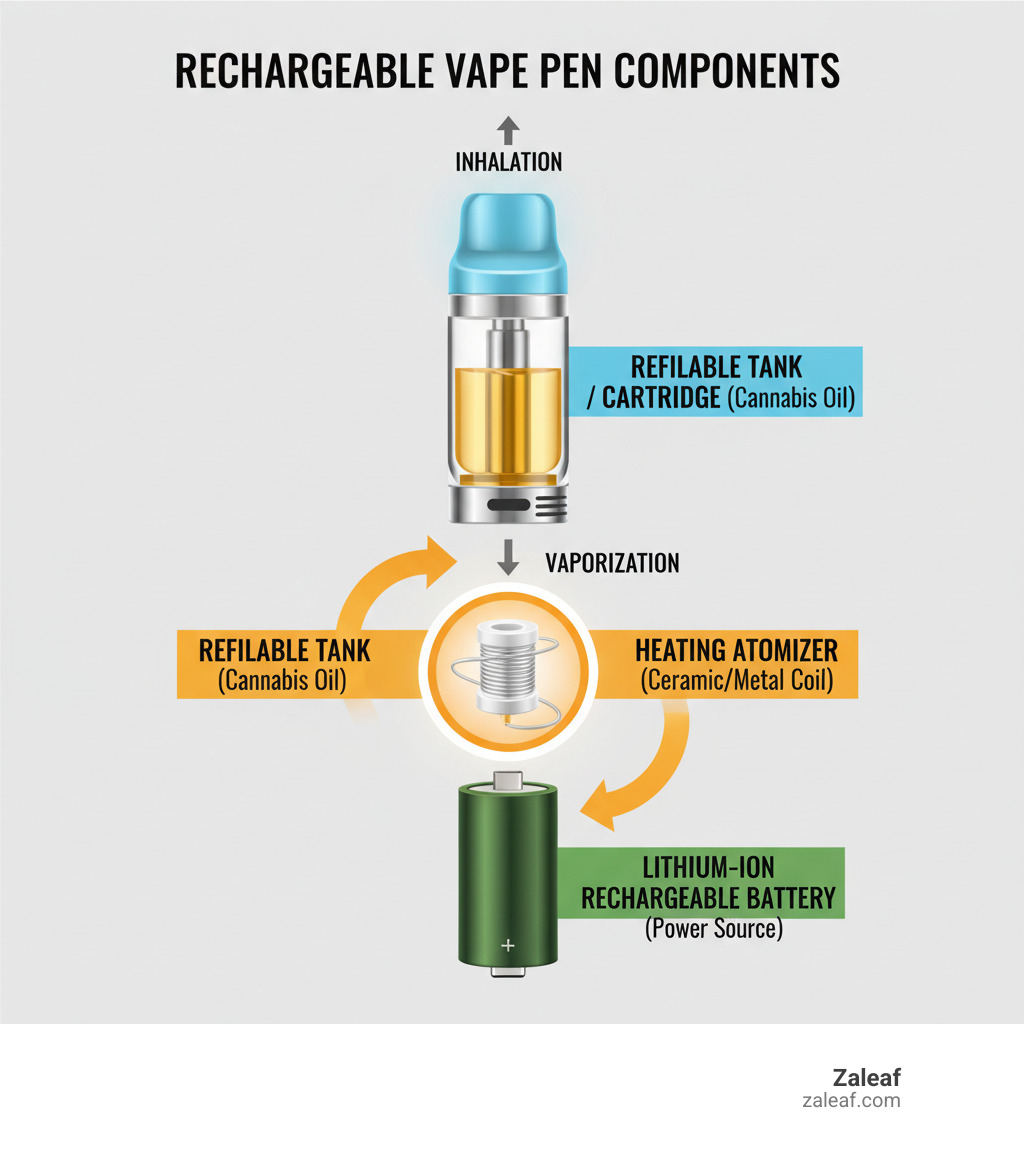 RECHARGEABLE VAPE PEN COMPONENTS

INHALATION

REFILABLE TANK / CARTRIDGE (Cannabis Oil)

VAPORIZATION

REFILABLE TANK (Cannabis Oil)

HEATING ATOMIZER (Ceramic/Metal Coil)

LITHIUM-ION RECHARGEABLE BATTERY (Power Source)

+

Zaleaf
zaleaf.com