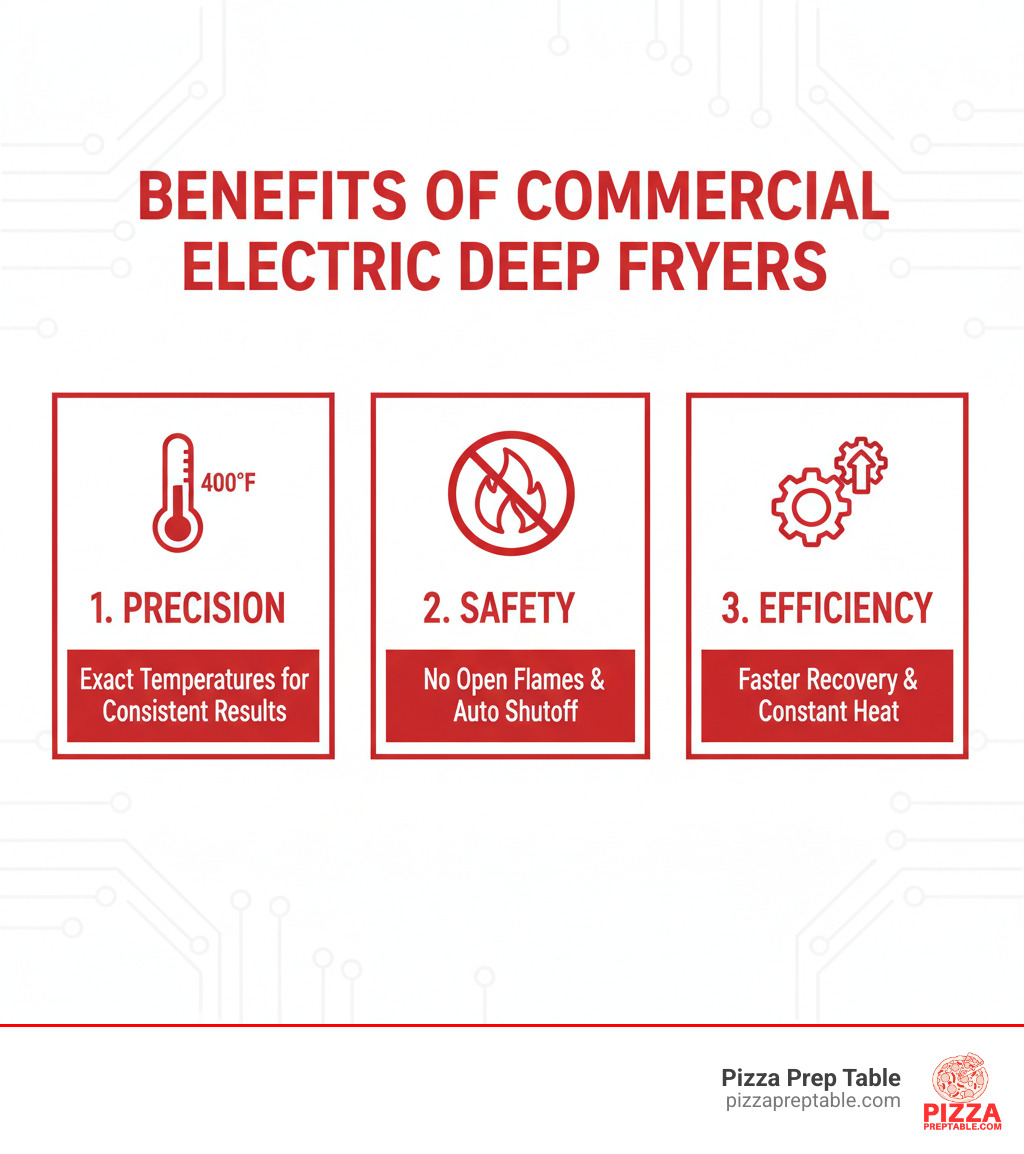 BENEFITS OF COMMERCIAL ELECTRIC DEEP FRYERS

400°F

1. PRECISION

Exact Temperatures for Consistent Results

2. SAFETY

No Open Flames & Auto Shutoff

3. EFFICIENCY

Faster Recovery & Constant Heat

Pizza Prep Table
pizzapreptable.com

PIZZA
PREPTABLE.COM