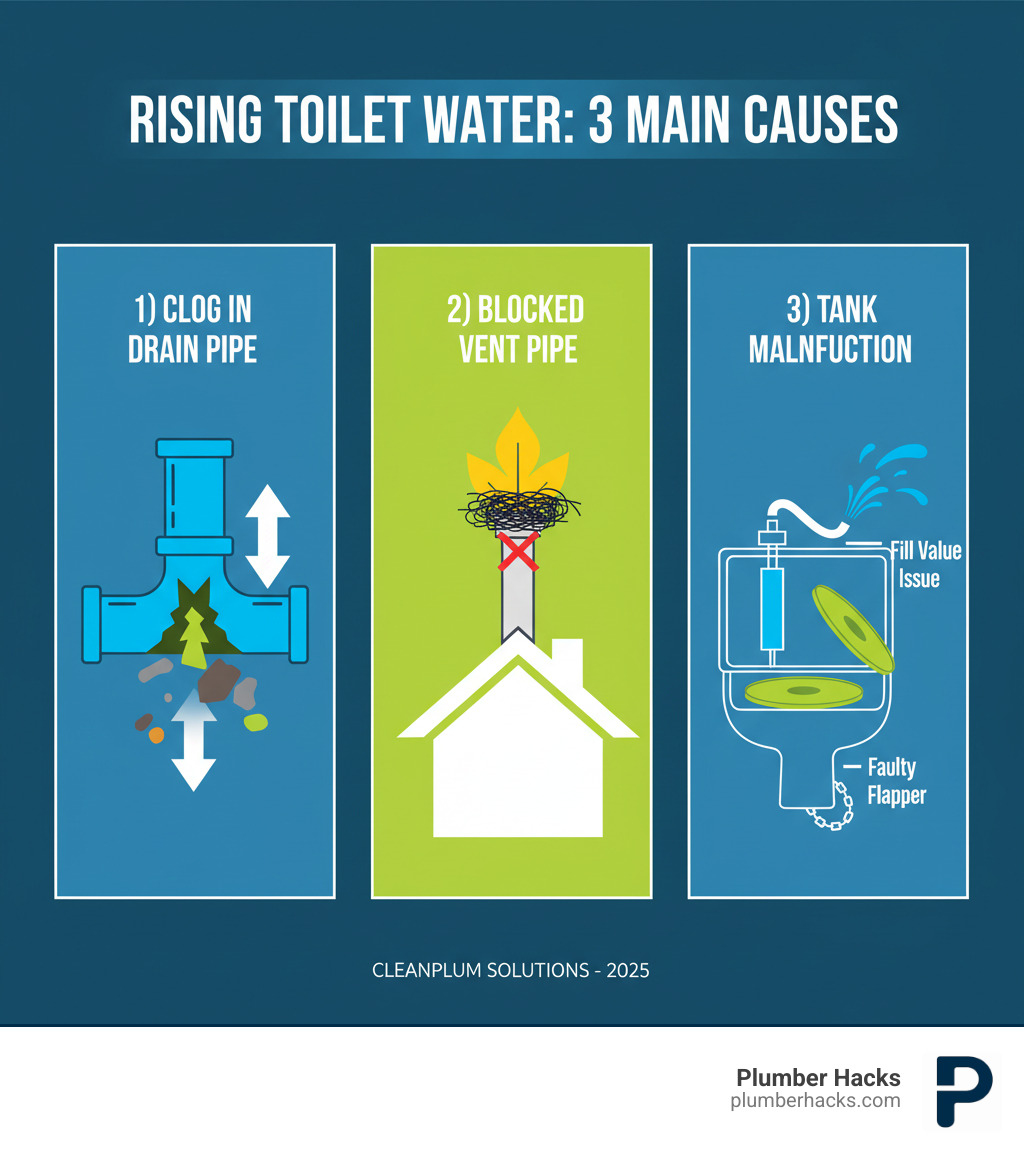 RISING TOILET WATER: 3 MAIN CAUSES

1) CLOG IN DRAIN PIPE

2) BLOCKED VENT PIPE

3) TANK MALNFUCTION

Fill Value Issue

Faulty Flapper

CLEANPLUM SOLUTIONS - 2025

Plumber Hacks
plumberhacks.com