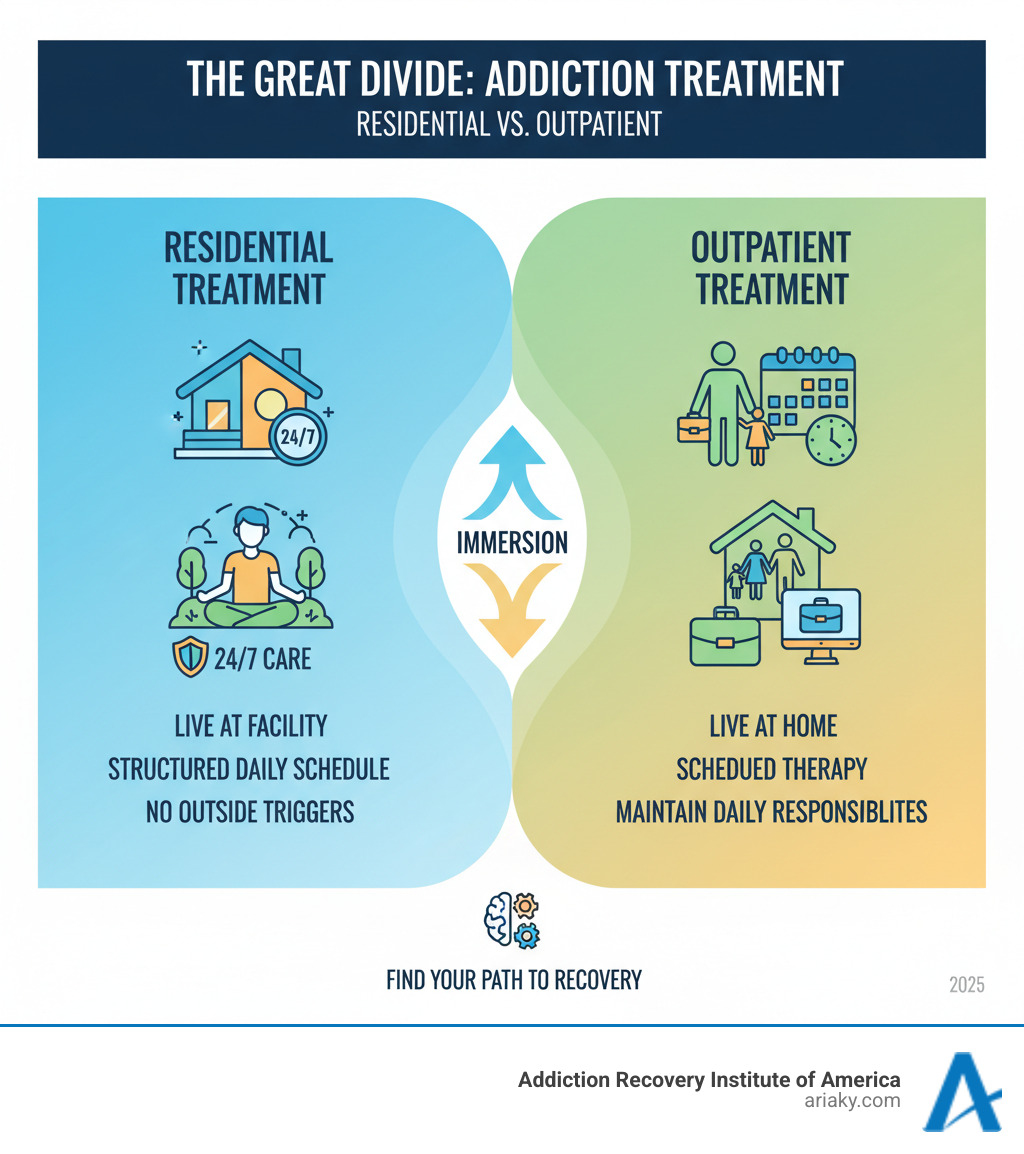 THE GREAT DIVIDE: ADDICTION TREATMENT
RESIDENTIAL VS. OUTPATIENT

RESIDENTIAL TREATMENT

24/7

24/7 CARE

LIVE AT FACILITY
STRUCTURED DAILY SCHEDULE
NO OUTSIDE TRIGGERS

IMMERSION

OUTPATIENT TREATMENT

LIVE AT HOME
SCHEDUED THERAPY
MAINTAIN DAILY RESPONSIBLITES

FIND YOUR PATH TO RECOVERY

2025

Addiction Recovery Institute of America
ariaky.com