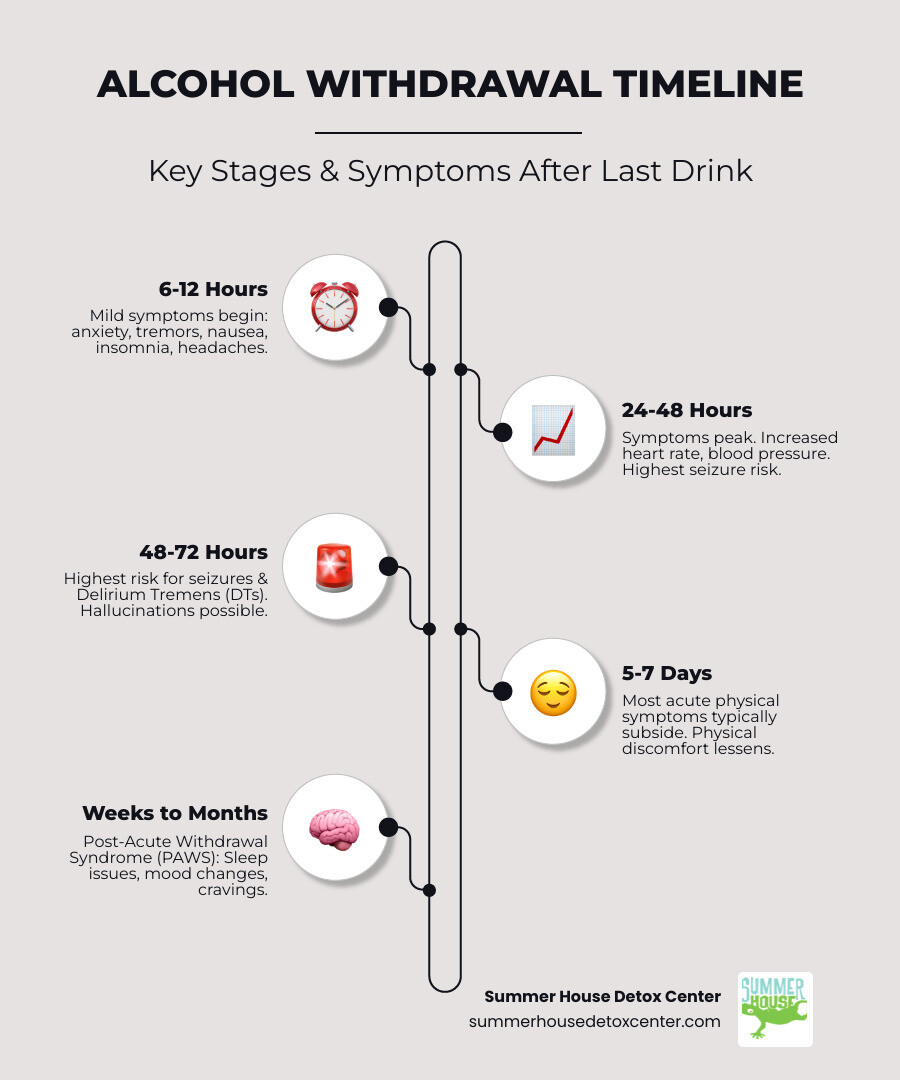 ALCOHOL WITHDRAWAL TIMELINE

Key Stages & Symptoms After Last Drink

6-12 Hours

Mild symptoms begin: anxiety, tremors, nausea, insomnia, headaches.

24-48 Hours

Symptoms peak. Increased heart rate, blood pressure. Highest seizure risk.

48-72 Hours

Highest risk for seizures & Delirium Tremens (DTs). Hallucinations possible.

5-7 Days

Most acute physical symptoms typically subside. Physical discomfort lessens.

Weeks to Months

Post-Acute Withdrawal Syndrome (PAWS): Sleep issues, mood changes, cravings.

Summer House Detox Center
summerhousedetoxcenter.com

SUMMER HOUSE