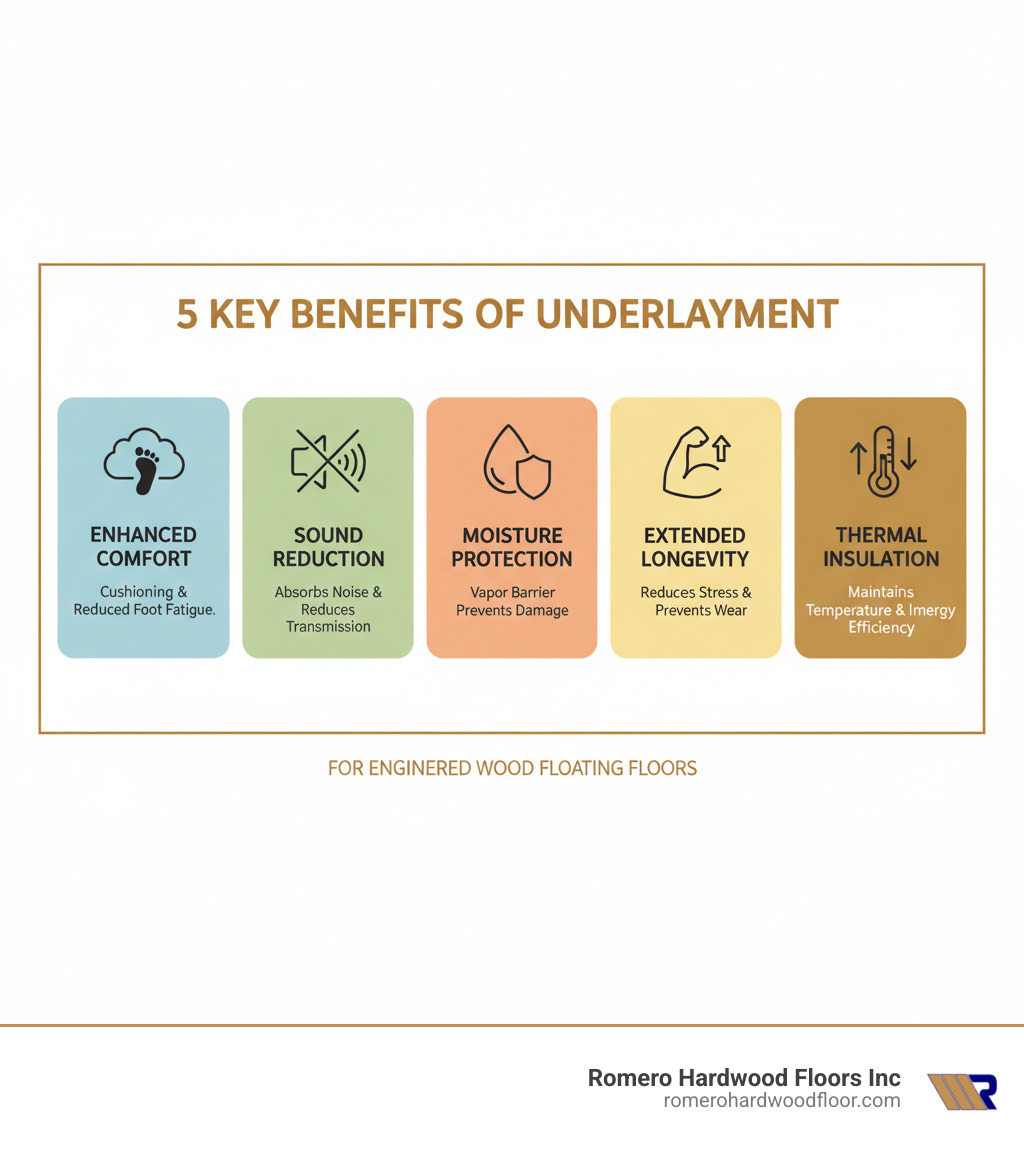 5 KEY BENEFITS OF UNDERLAYMENT

ENHANCED COMFORT
Cushioning & Reduced Foot Fatigue.

SOUND REDUCTION
Absorbs Noise & Reduces Transmission

MOISTURE PROTECTION
Vapor Barrier Prevents Damage

EXTENDED LONGEVITY
Reduces Stress & Prevents Wear

THERMAL INSULATION
Maintains Temperature & Imergy Efficiency

FOR ENGINERED WOOD FLOATING FLOORS

Romero Hardwood Floors Inc
romerohardwoodfloor.com