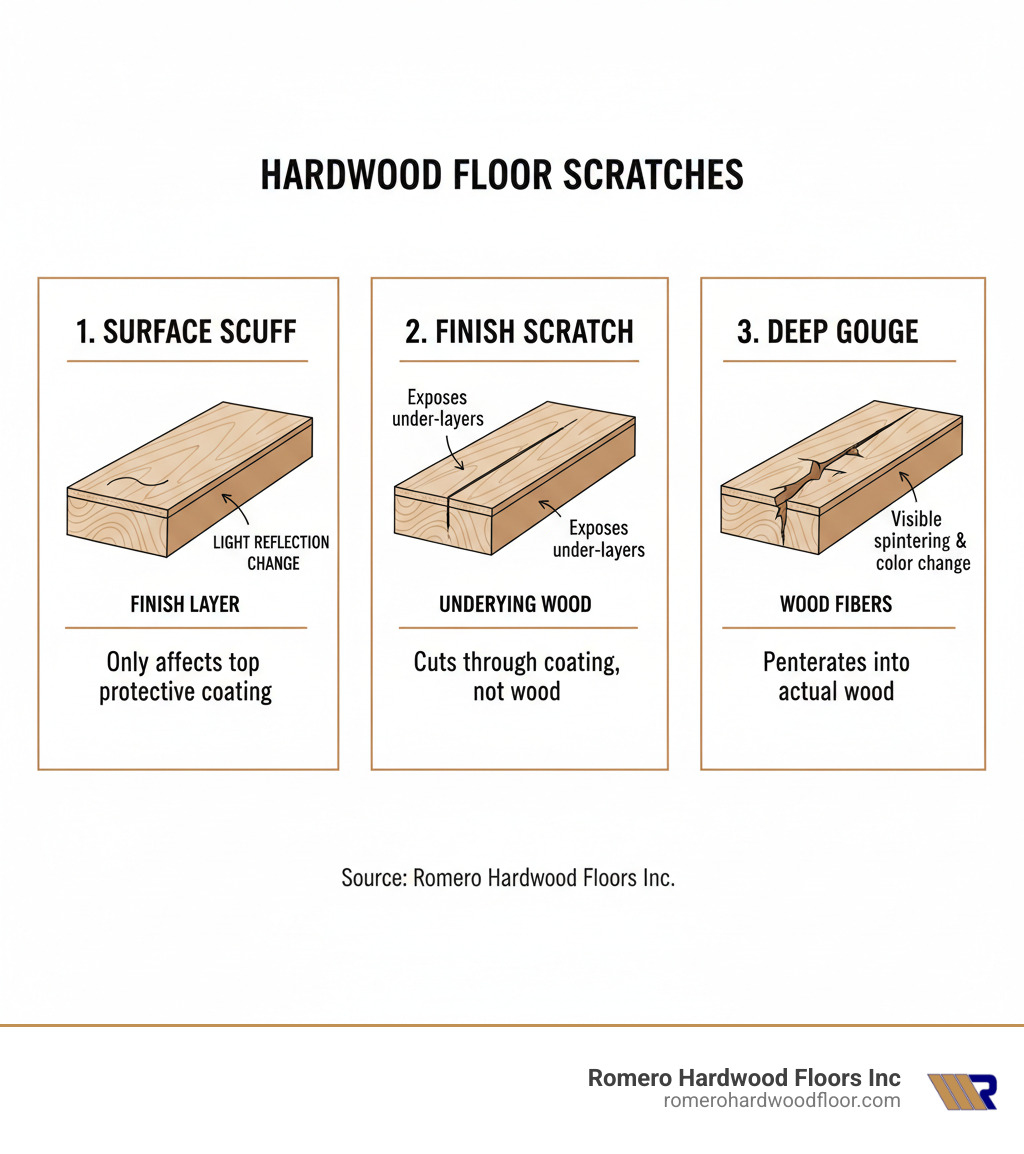 HARDWOOD FLOOR SCRATCHES

1. SURFACE SCUFF

LIGHT REFLECTION CHANGE

FINISH LAYER

Only affects top protective coating

2. FINISH SCRATCH

Exposes under-layers

Exposes under-layers

UNDERYING WOOD

Cuts through coating, not wood

3. DEEP GOUGE

Visible spintering & color change

WOOD FIBERS

Penterates into actual wood

Source: Romero Hardwood Floors Inc.

Romero Hardwood Floors Inc
romerohardwoodfloor.com