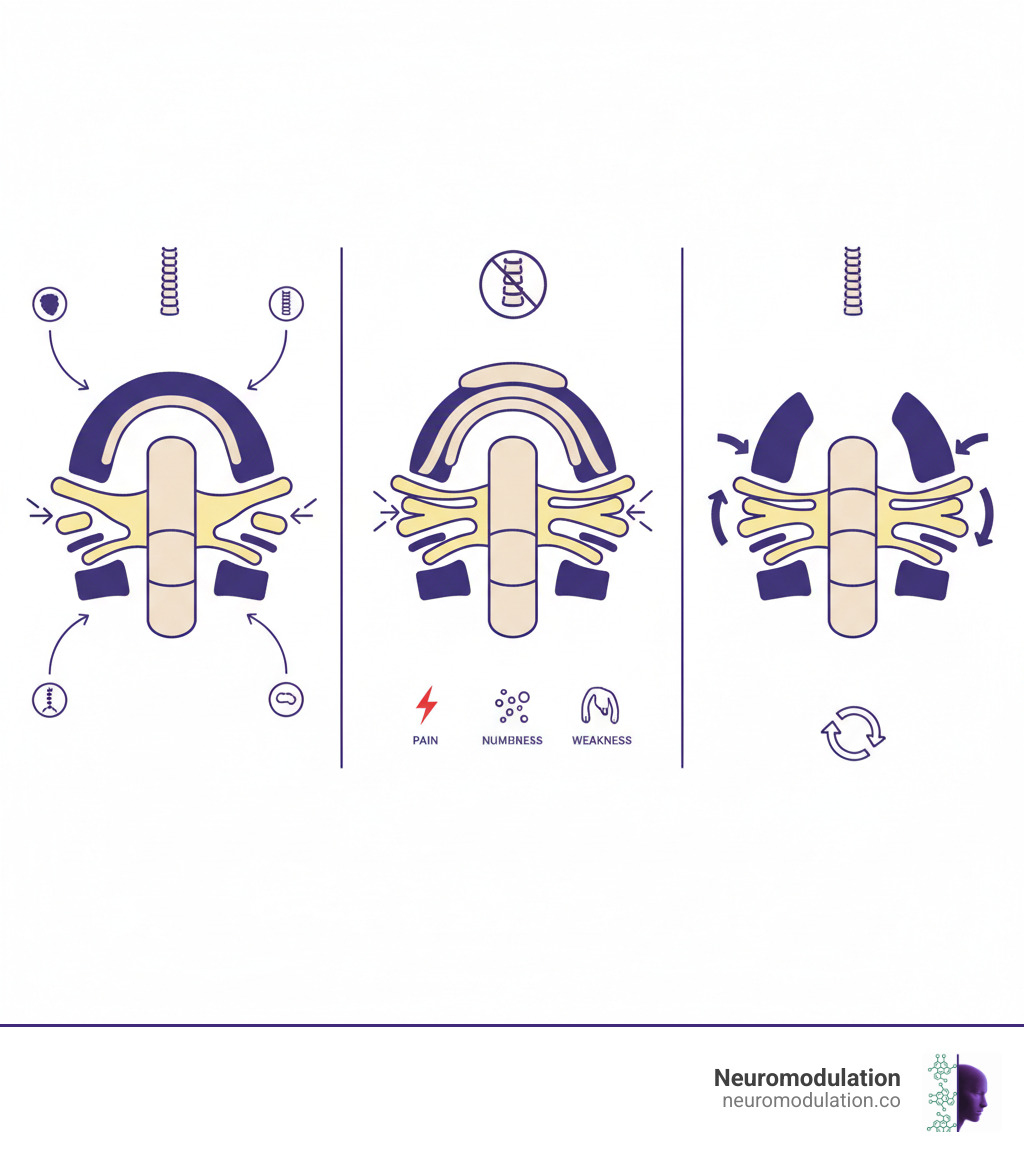 PAIN NUMBNESS WEAKNESS

Neuromodulation
neuromodulation.co