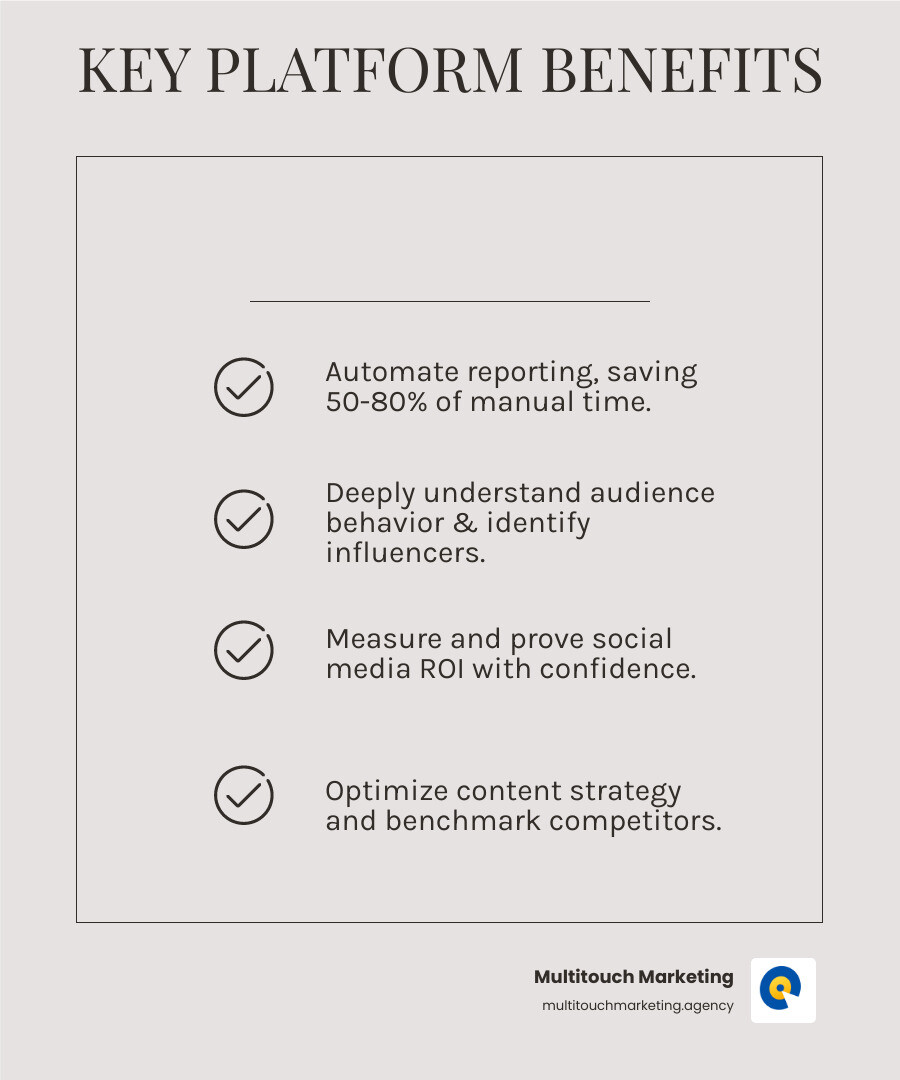 KEY PLATFORM BENEFITS

Automate reporting, saving 50-80% of manual time.

Deeply understand audience behavior & identify influencers.

Measure and prove social media ROI with confidence.

Optimize content strategy and benchmark competitors.

Multitouch Marketing
multitouchmarketing.agency