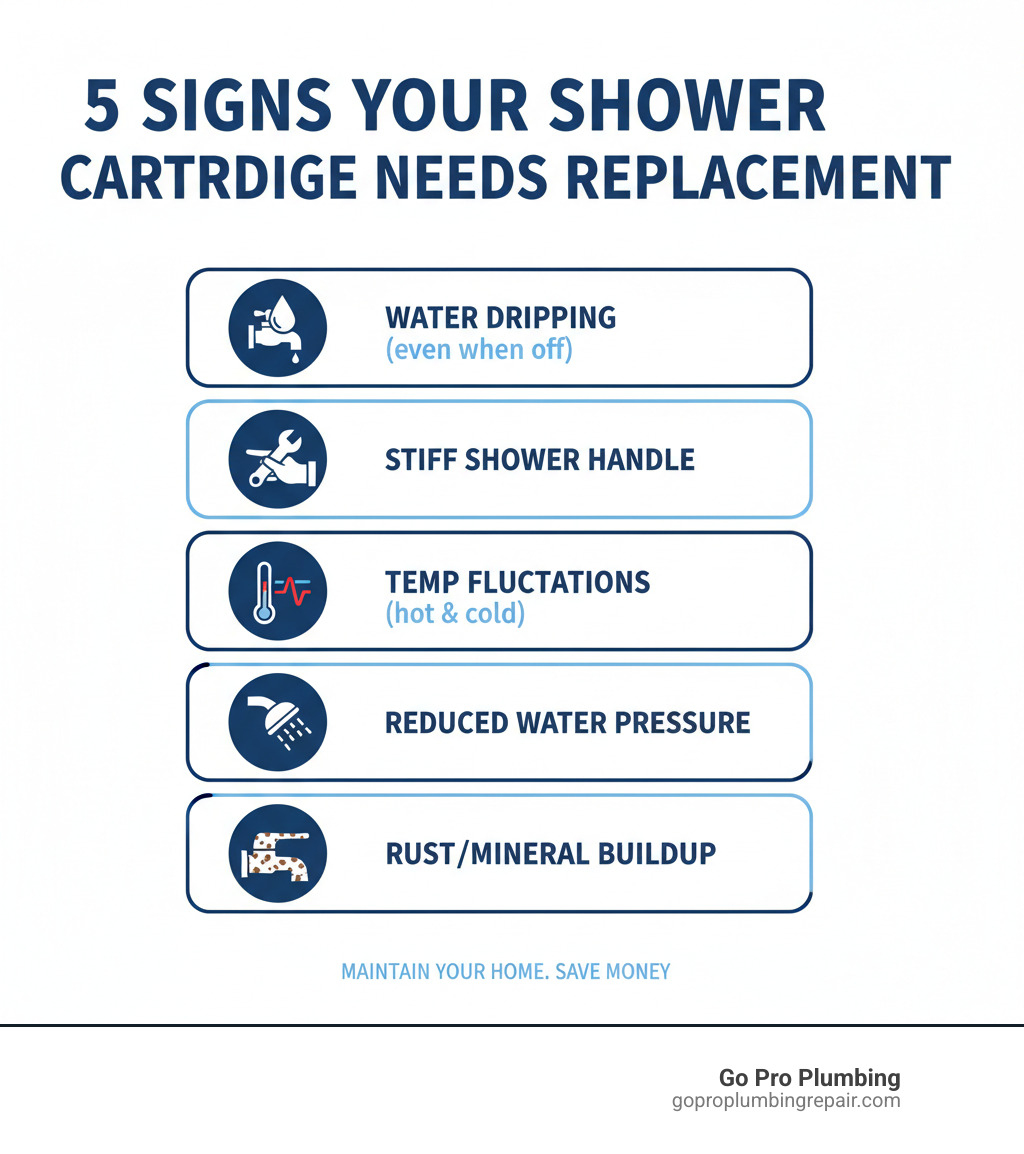 5 SIGNS YOUR SHOWER CARTRDIGE NEEDS REPLACEMENT

WATER DRIPPING
(even when off)

STIFF SHOWER HANDLE

TEMP FLUCTATIONS
(hot & cold)

REDUCED WATER PRESSURE

RUST/MINERAL BUILDUP

MAINTAIN YOUR HOME. SAVE MONEY

Go Pro Plumbing
goproplumbingrepair.com