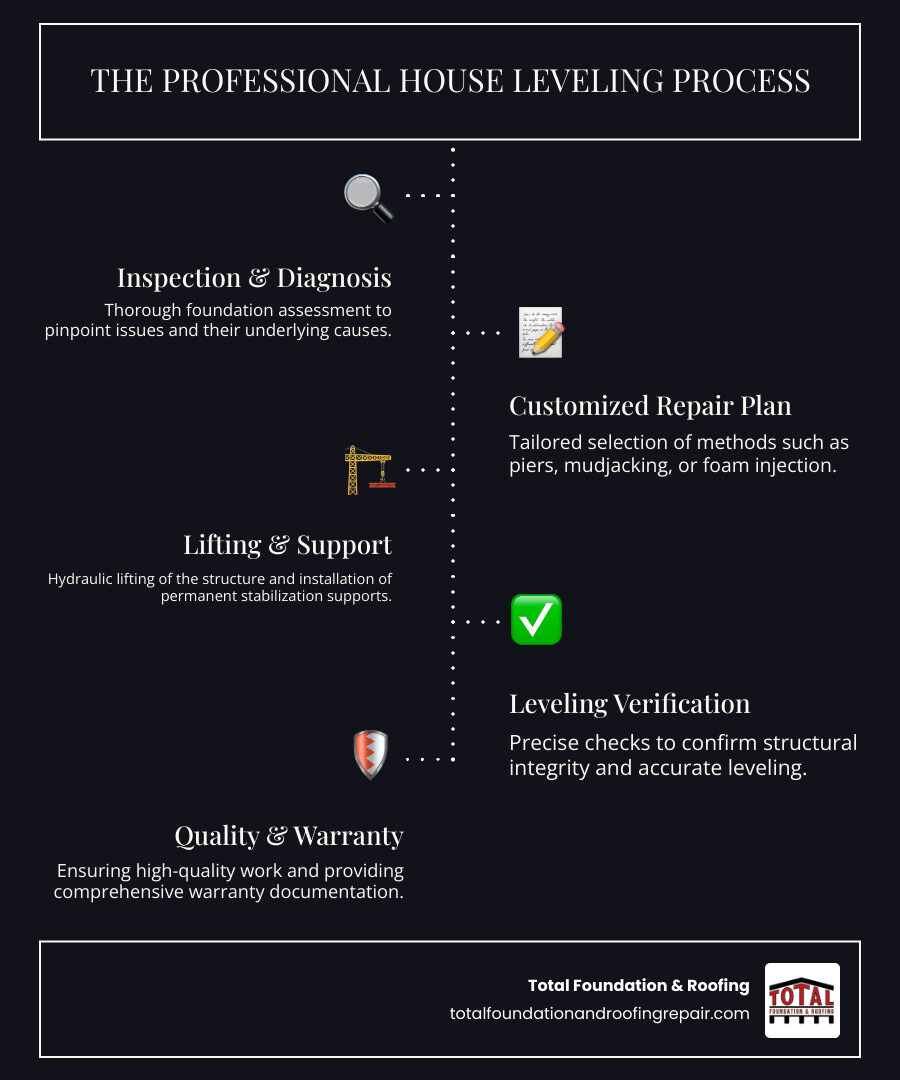 THE PROFESSIONAL HOUSE LEVELING PROCESS

Inspection & Diagnosis

Thorough foundation assessment to pinpoint issues and their underlying causes.

Customized Repair Plan

Tailored selection of methods such as piers, mudjacking, or foam injection.

Lifting & Support

Hydraulic lifting of the structure and installation of permanent stabilization supports.

Leveling Verification

Precise checks to confirm structural integrity and accurate leveling.

Quality & Warranty

Ensuring high-quality work and providing comprehensive warranty documentation.

Total Foundation & Roofing
totalfoundationandroofingrepair.com

TOTAL
FOUNDATION & ROOFING