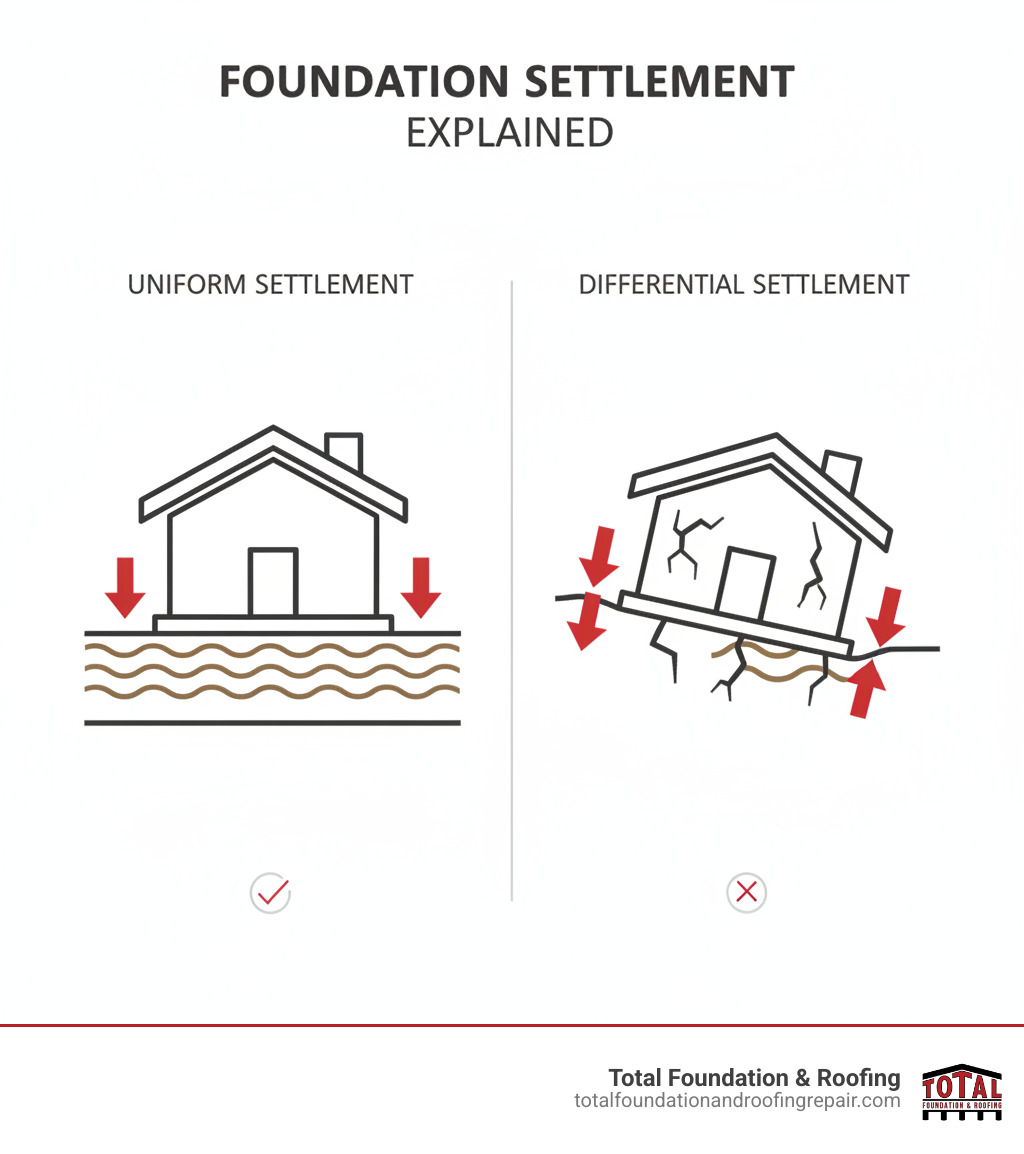 FOUNDATION SETTLEMENT
EXPLAINED

UNIFORM SETTLEMENT

DIFFERENTIAL SETTLEMENT

Total Foundation & Roofing
totalfoundationandroofingrepair.com

TOTAL
FOUNDATION & ROOFING