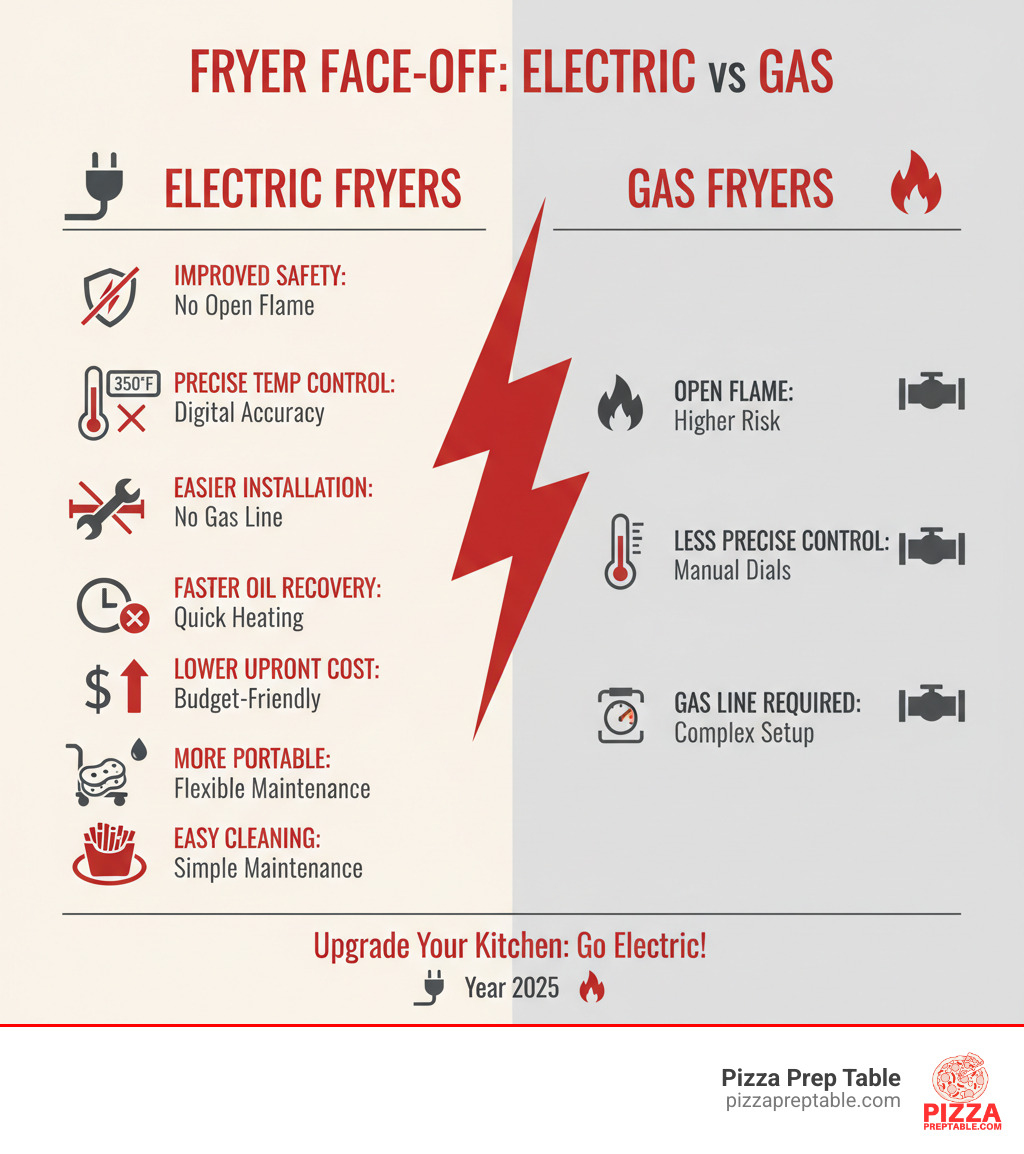 FRYER FACE-OFF: ELECTRIC vs GAS

ELECTRIC FRYERS

IMPROVED SAFETY:
No Open Flame

350°F

PRECISE TEMP CONTROL:
Digital Accuracy

EASIER INSTALLATION:
No Gas Line

FASTER OIL RECOVERY:
Quick Heating

LOWER UPRONT COST:
Budget-Friendly

MORE PORTABLE:
Flexible Maintenance

EASY CLEANING:
Simple Maintenance

GAS FRYERS

OPEN FLAME:
Higher Risk

LESS PRECISE CONTROL:
Manual Dials

GAS LINE REQUIRED:
Complex Setup

Upgrade Your Kitchen: Go Electric!

Year 2025

Pizza Prep Table
pizzapreptable.com

PIZZA
PREPTABLE.COM