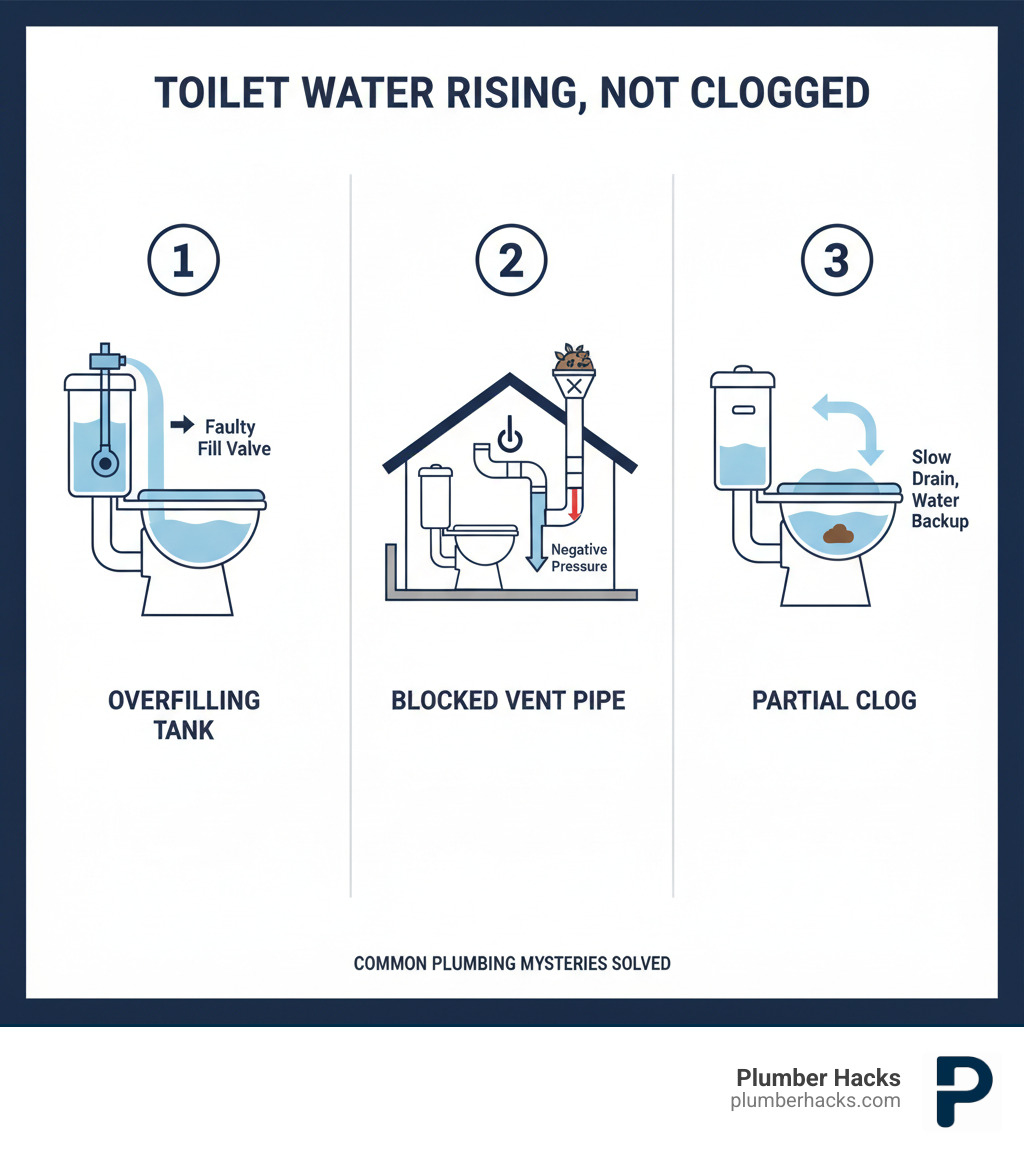 TOILET WATER RISING, NOT CLOGGED

1

Faulty Fill Valve

OVERFILLING TANK

2

Negative Pressure

BLOCKED VENT PIPE

3

Slow Drain, Water Backup

PARTIAL CLOG

COMMON PLUMBING MYSTERIES SOLVED

Plumber Hacks
plumberhacks.com