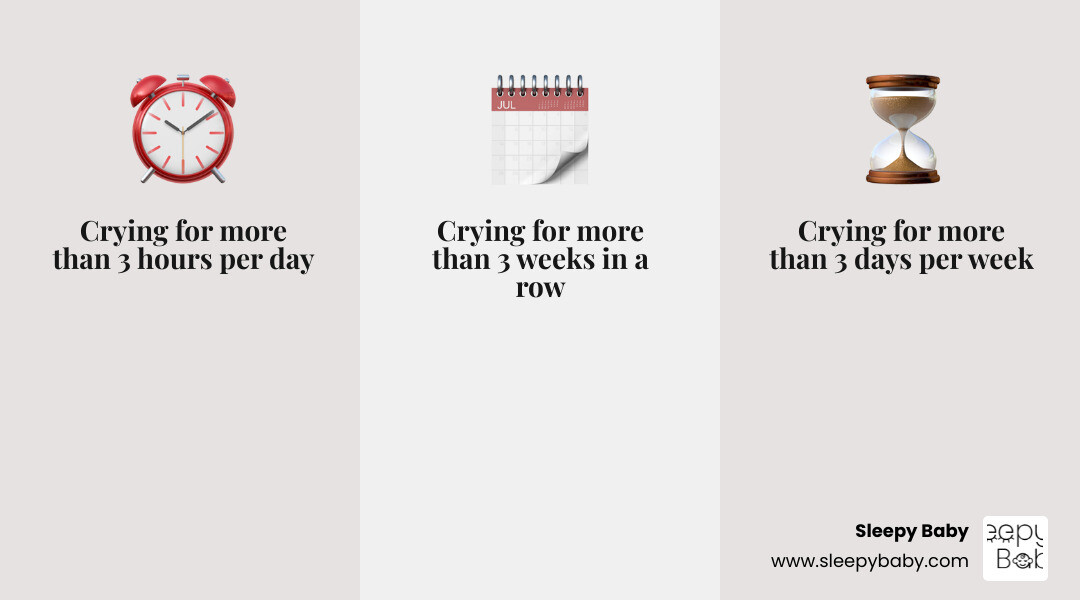 JUL

Crying for more than 3 hours per day

Crying for more than 3 weeks in a row

Crying for more than 3 days per week

Sleepy Baby
www.sleepybaby.com

eepy
Bab