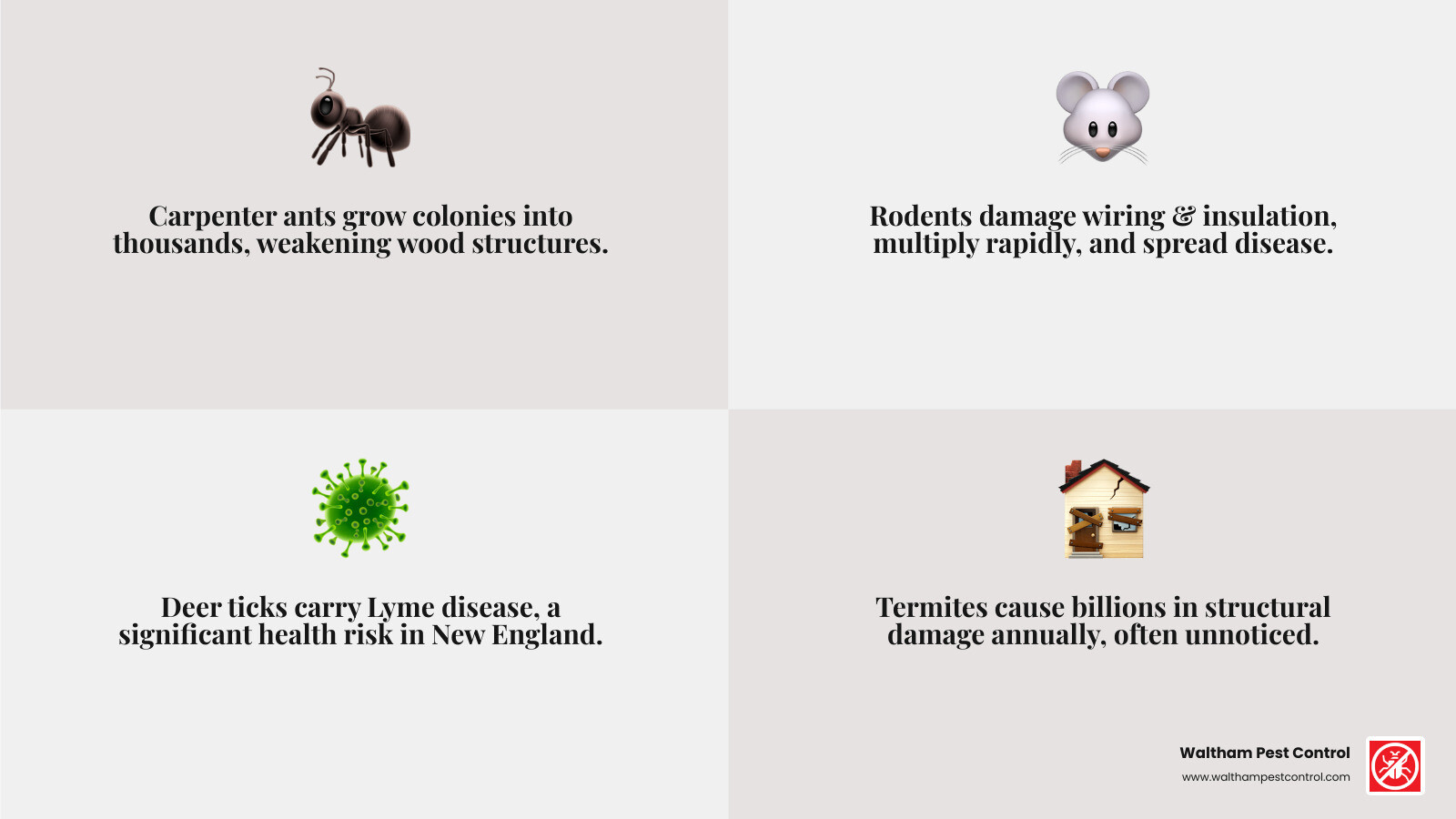 Carpenter ants grow colonies into thousands, weakening wood structures.

Rodents damage wiring & insulation, multiply rapidly, and spread disease.

Deer ticks carry Lyme disease, a significant health risk in New England.

Termites cause billions in structural damage annually, often unnoticed.

Waltham Pest Control
www.walthampestcontrol.com