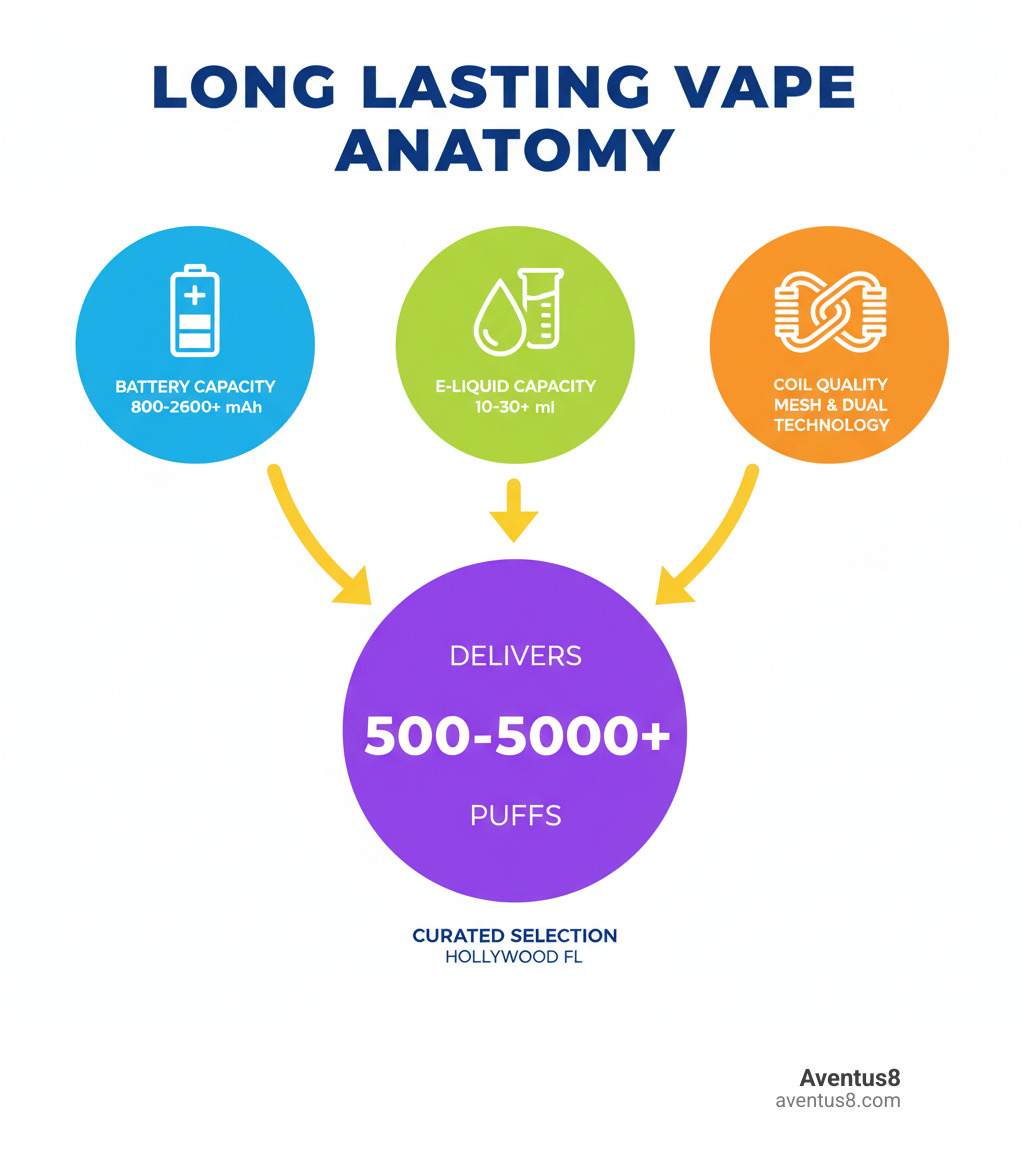 LONG LASTING VAPE ANATOMY

BATTERY CAPACITY
800-2600+ mAh

E-LIQUID CAPACITY
10-30+ ml

COIL QUALITY
MESH & DUAL
TECHNOLOGY

DELIVERS
500-5000+
PUFFS

CURATED SELECTION
HOLLYWOOD FL

Aventus8
aventus8.com