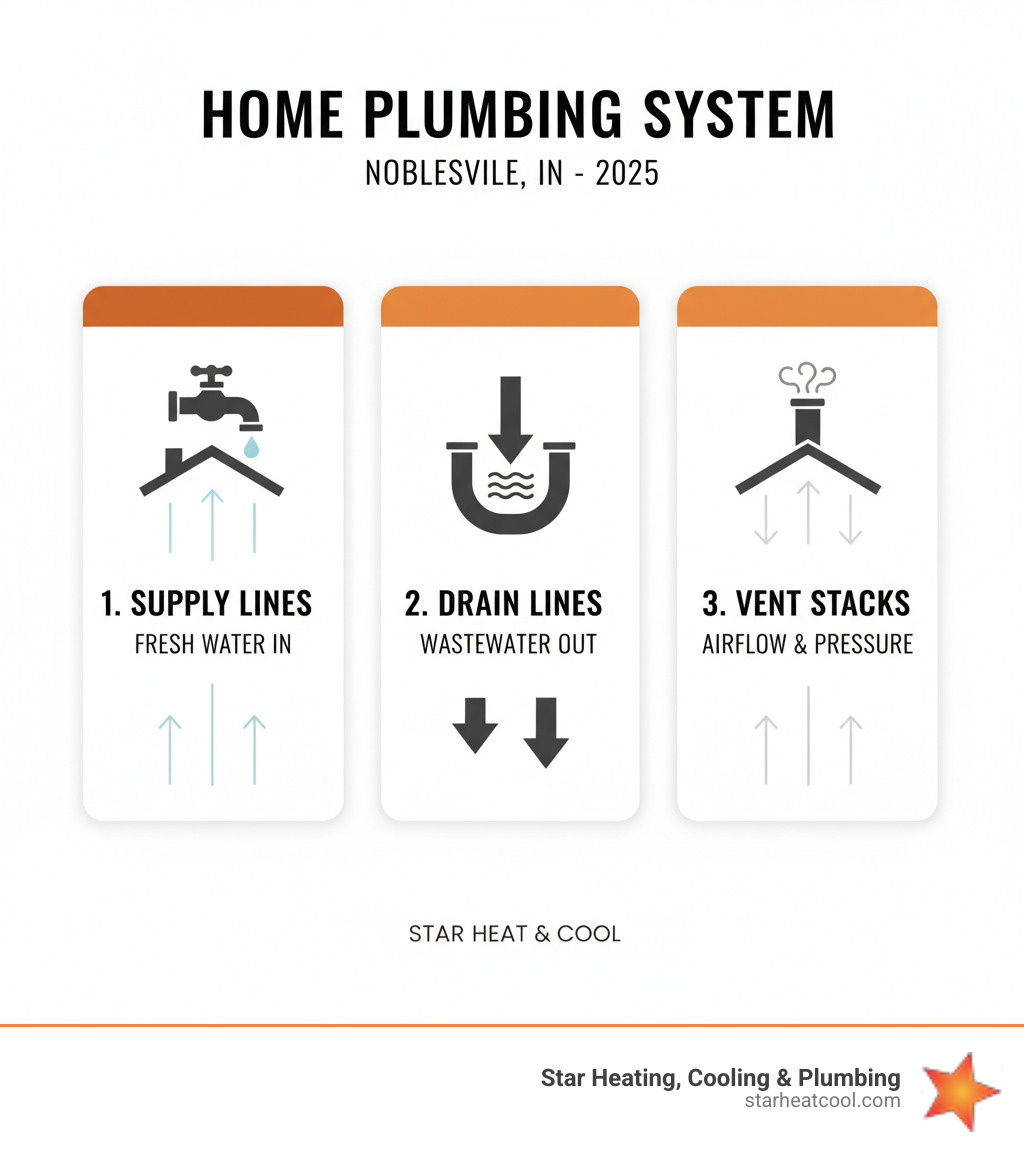 HOME PLUMBING SYSTEM

NOBLESVILE, IN - 2025

1. SUPPLY LINES
FRESH WATER IN

2. DRAIN LINES
WASTEWATER OUT

3. VENT STACKS
AIRFLOW & PRESSURE

STAR HEAT & COOL

Star Heating, Cooling & Plumbing
starheatcool.com