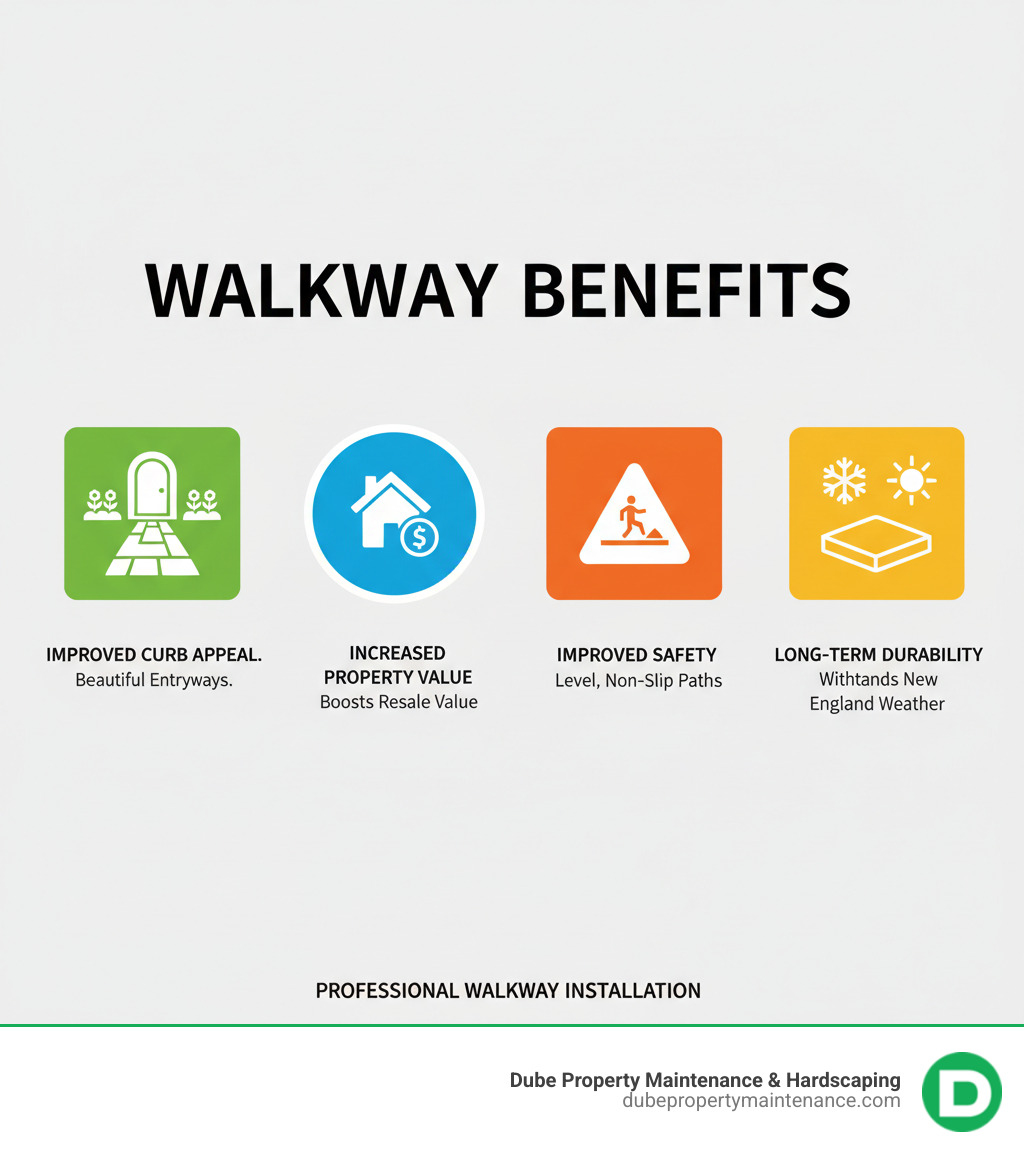 WALKWAY BENEFITS

IMPROVED CURB APPEAL.
Beautiful Entryways.

INCREASED PROPERTY VALUE
Boosts Resale Value

IMPROVED SAFETY
Level, Non-Slip Paths

LONG-TERM DURABILITY
Withtands New England Weather

PROFESSIONAL WALKWAY INSTALLATION

Dube Property Maintenance & Hardscaping
dubepropertymaintenance.com

D