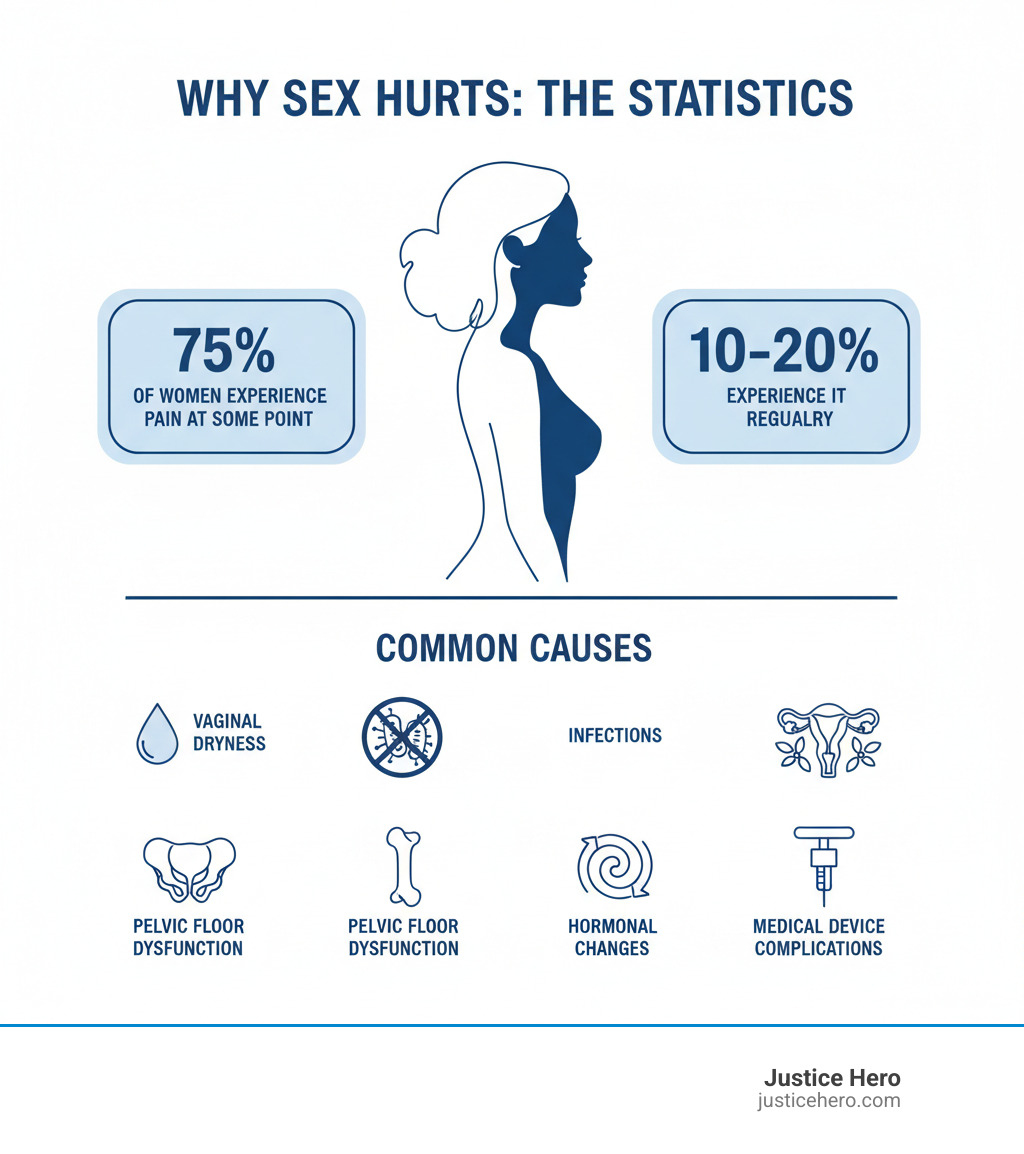 WHY SEX HURTS: THE STATISTICS

75%
OF WOMEN EXPERIENCE PAIN AT SOME POINT

10-20%
EXPERIENCE IT REGUALRY

COMMON CAUSES

VAGINAL DRYNESS

INFECTIONS

PELVIC FLOOR DYSFUNCTION

PELVIC FLOOR DYSFUNCTION

HORMONAL CHANGES

MEDICAL DEVICE COMPLICATIONS

Justice Hero
justicehero.com