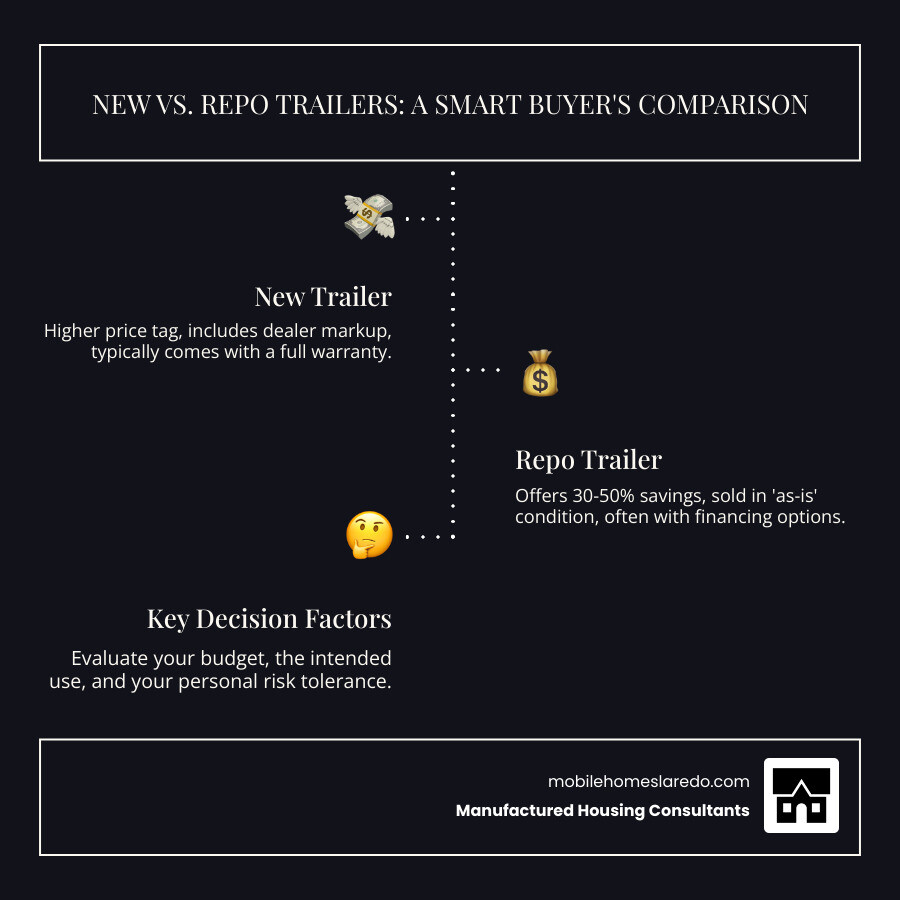 NEW VS. REPO TRAILERS: A SMART BUYER'S COMPARISON

New Trailer

Higher price tag, includes dealer markup, typically comes with a full warranty.

Repo Trailer

Offers 30-50% savings, sold in 'as-is' condition, often with financing options.

Key Decision Factors

Evaluate your budget, the intended use, and your personal risk tolerance.

mobilehomeslaredo.com

Manufactured Housing Consultants