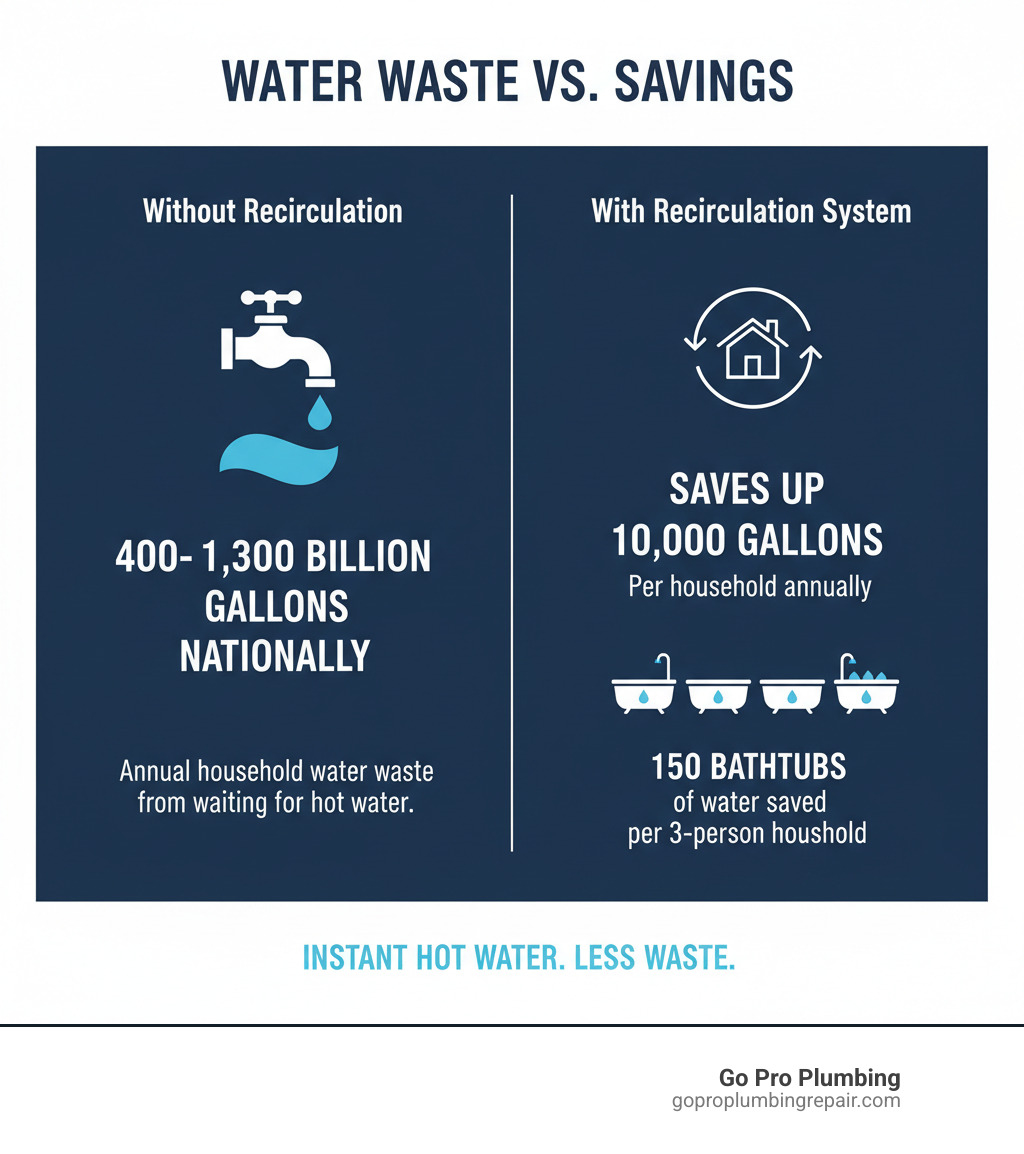 WATER WASTE VS. SAVINGS

Without Recirculation

400- 1,300 BILLION GALLONS NATIONALLY

Annual household water waste from waiting for hot water.

With Recirculation System

SAVES UP 10,000 GALLONS

Per household annually

150 BATHTUBS

of water saved per 3-person houshold

INSTANT HOT WATER. LESS WASTE.

Go Pro Plumbing
goproplumbingrepair.com