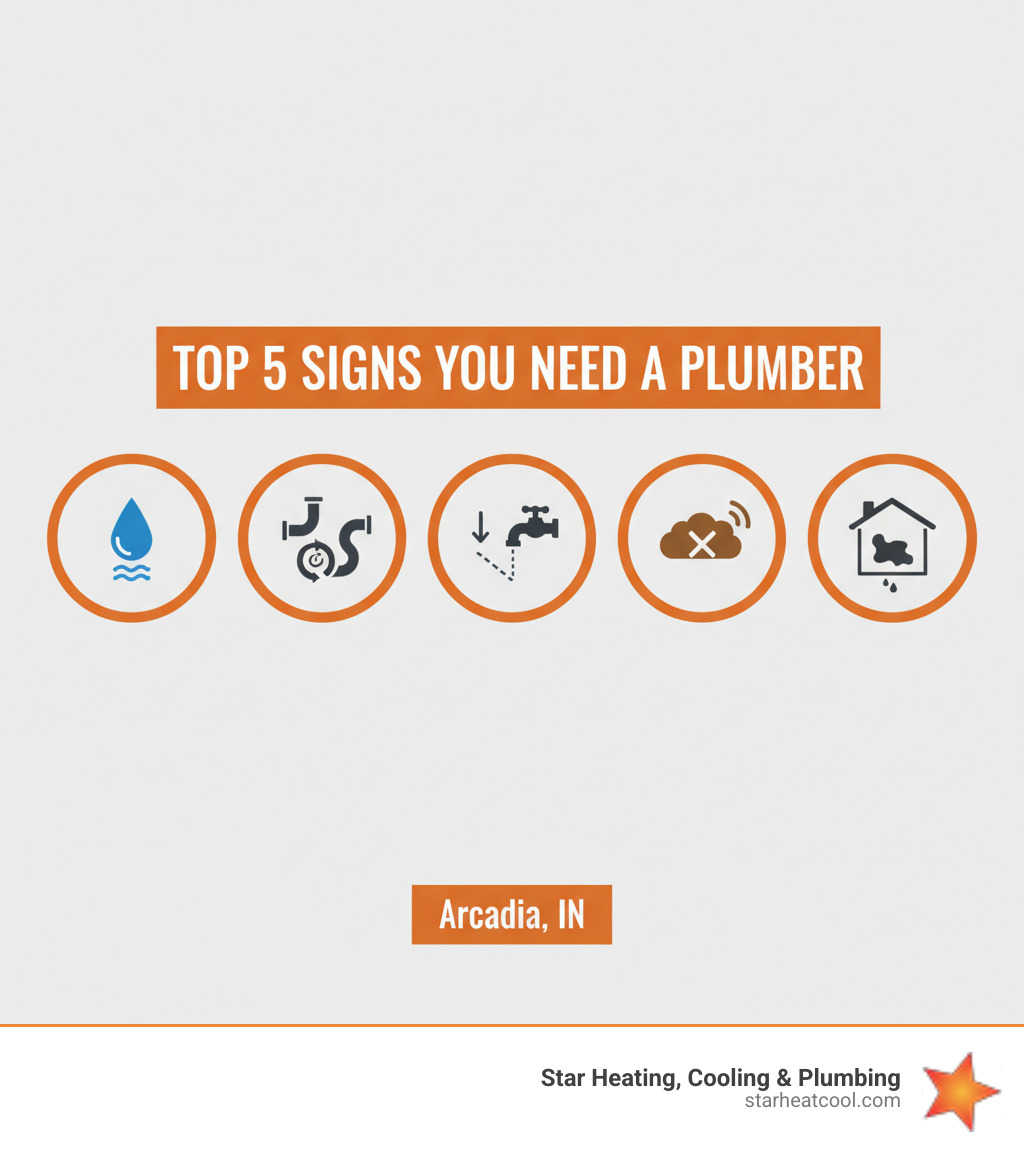 TOP 5 SIGNS YOU NEED A PLUMBER

Arcadia, IN

Star Heating, Cooling & Plumbing
starheatcool.com