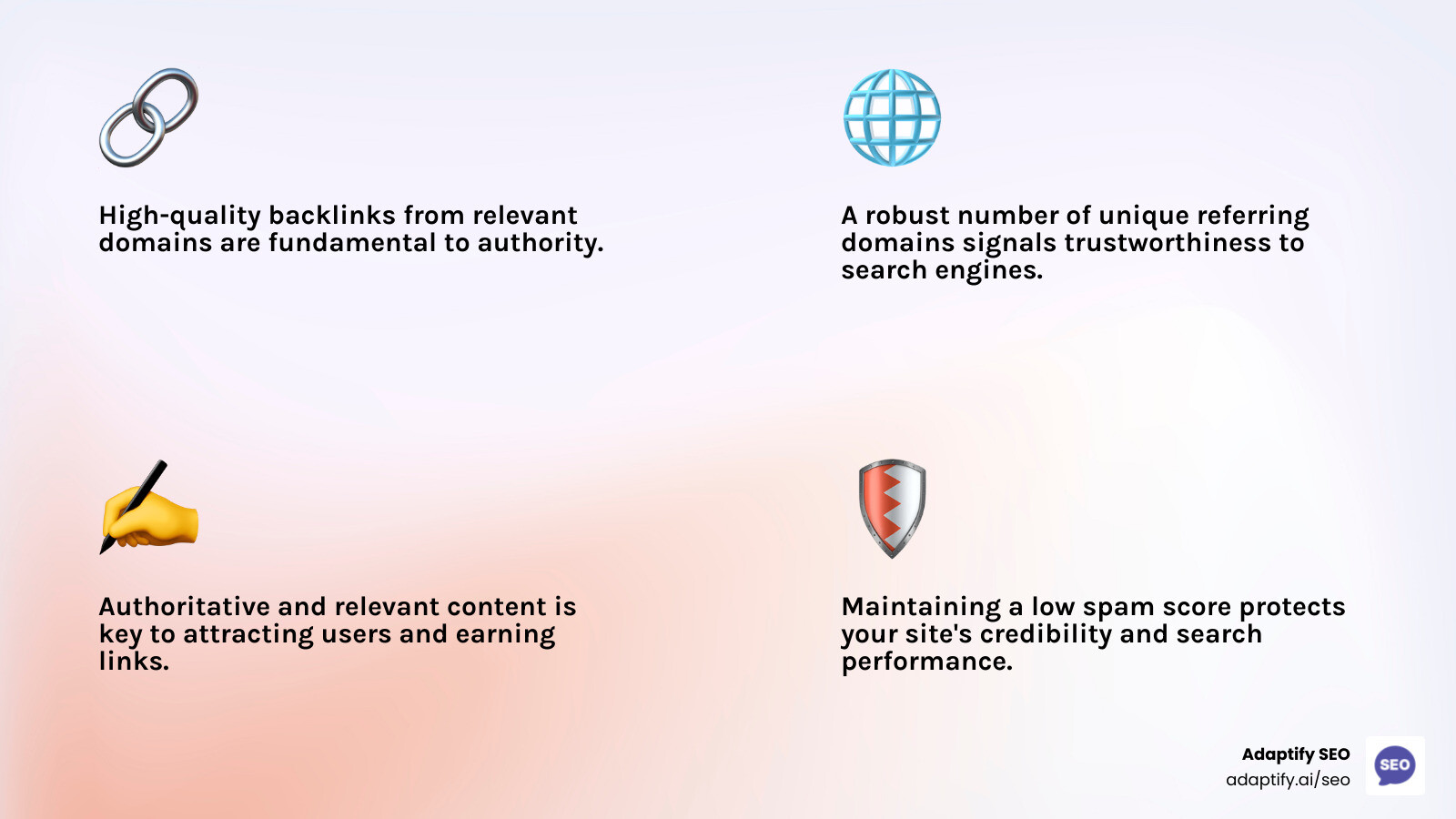 High-quality backlinks from relevant domains are fundamental to authority.

A robust number of unique referring domains signals trustworthiness to search engines.

Authoritative and relevant content is key to attracting users and earning links.

Maintaining a low spam score protects your site's credibility and search performance.

Adaptify SEO
adaptify.ai/seo

SEO