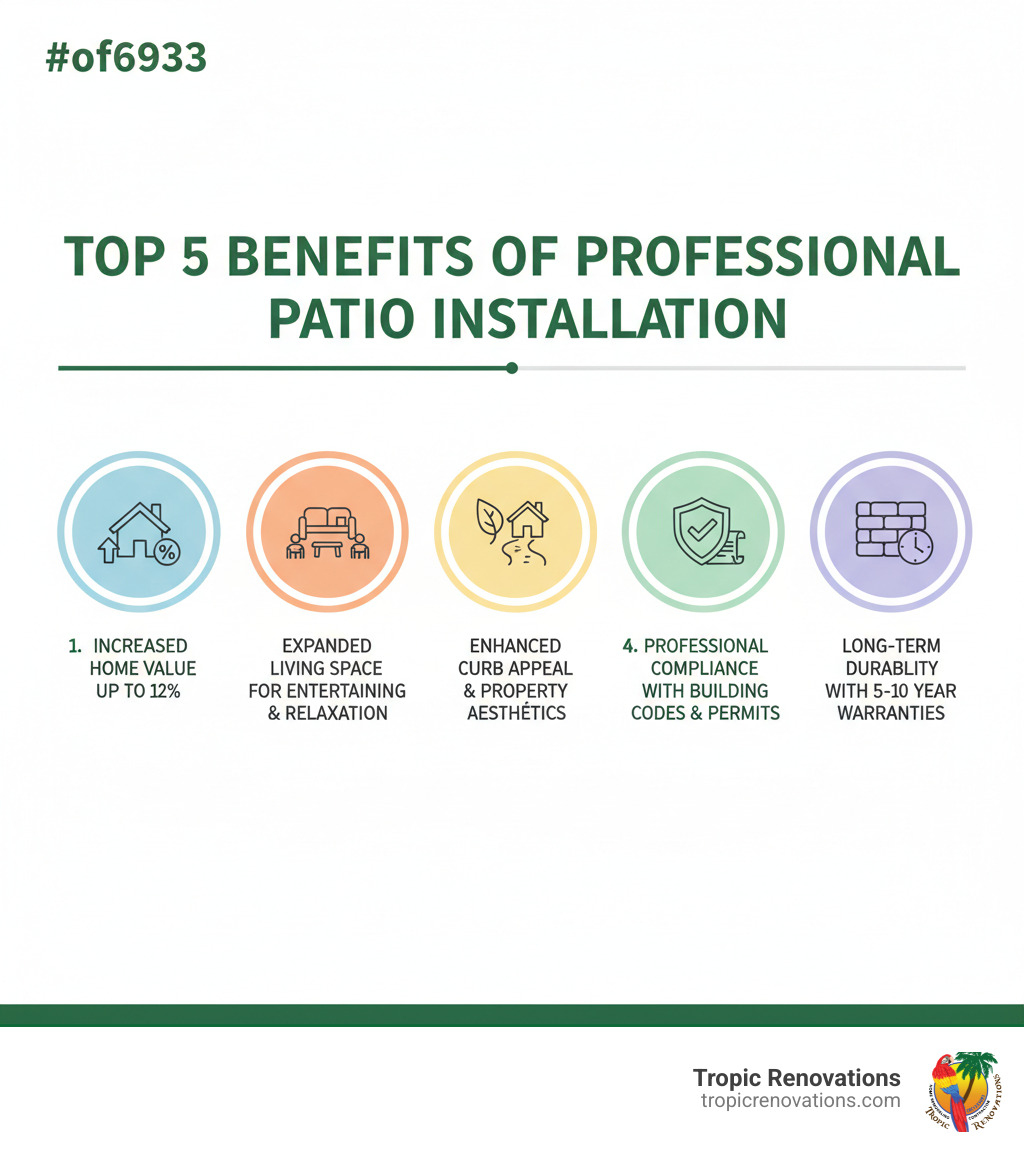 #of6933

TOP 5 BENEFITS OF PROFESSIONAL PATIO INSTALLATION

1. INCREASED HOME VALUE UP TO 12%

EXPANDED LIVING SPACE FOR ENTERTAINING & RELAXATION

ENHANCED CURB APPEAL & PROPERTY AESTHÉTICS

4. PROFESSIONAL COMPLIANCE WITH BUILDING CODES & PERMITS

LONG-TERM DURABLITY WITH 5-10 YEAR WARRANTIES

Tropic Renovations
tropicrenovations.com

TROPIC RENOVATIONS