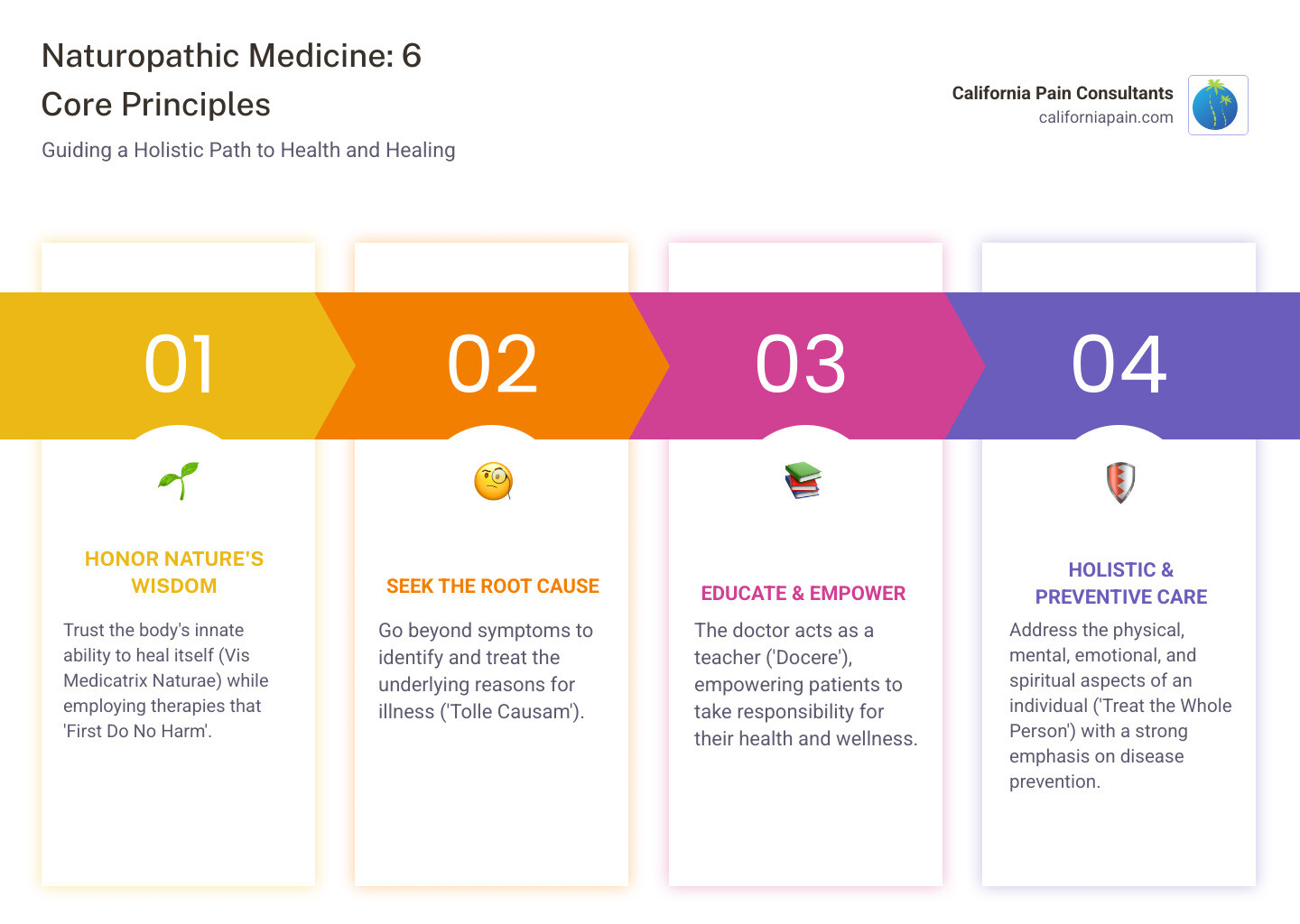 Naturopathic Medicine: 6 Core Principles

Guiding a Holistic Path to Health and Healing

California Pain Consultants
californiapain.com

01

HONOR NATURE'S WISDOM

Trust the body's innate ability to heal itself (Vis Medicatrix Naturae) while employing therapies that 'First Do No Harm'.

02

SEEK THE ROOT CAUSE

Go beyond symptoms to identify and treat the underlying reasons for illness ('Tolle Causam').

03

EDUCATE & EMPOWER

The doctor acts as a teacher ('Docere'), empowering patients to take responsibility for their health and wellness.

04

HOLISTIC & PREVENTIVE CARE

Address the physical, mental, emotional, and spiritual aspects of an individual ('Treat the Whole Person') with a strong emphasis on disease prevention.