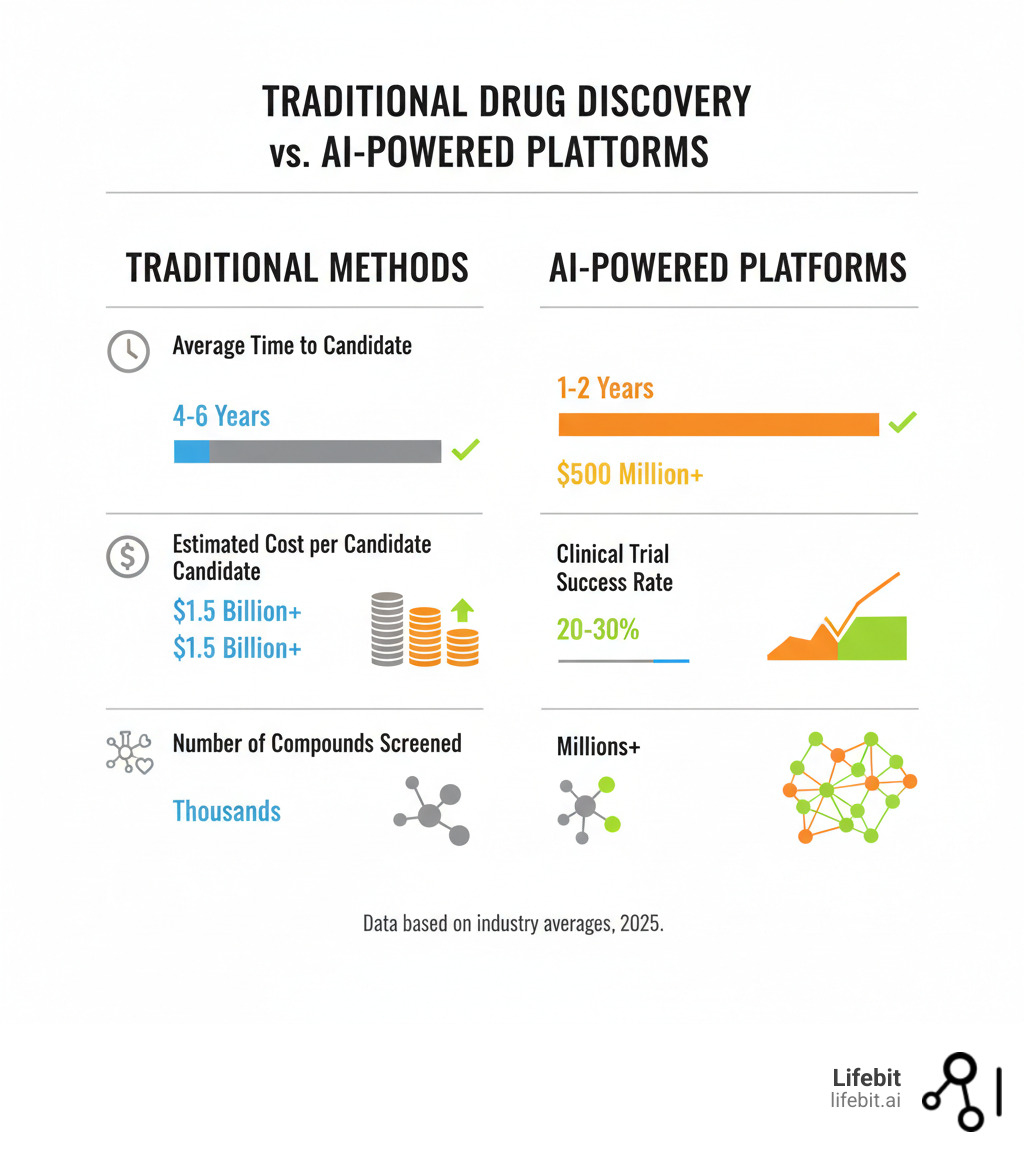 TRADITIONAL DRUG DISCOVERY
vs. AI-POWERED PLATTORMS

TRADITIONAL METHODS

Average Time to Candidate

4-6 Years

Estimated Cost per Candidate Candidate

$1.5 Billion+
$1.5 Billion+

Number of Compounds Screened

Thousands

AI-POWERED PLATFORMS

1-2 Years

$500 Million+

Clinical Trial Success Rate

20-30%

Millions+

Data based on industry averages, 2025.

Lifebit
lifebit.ai