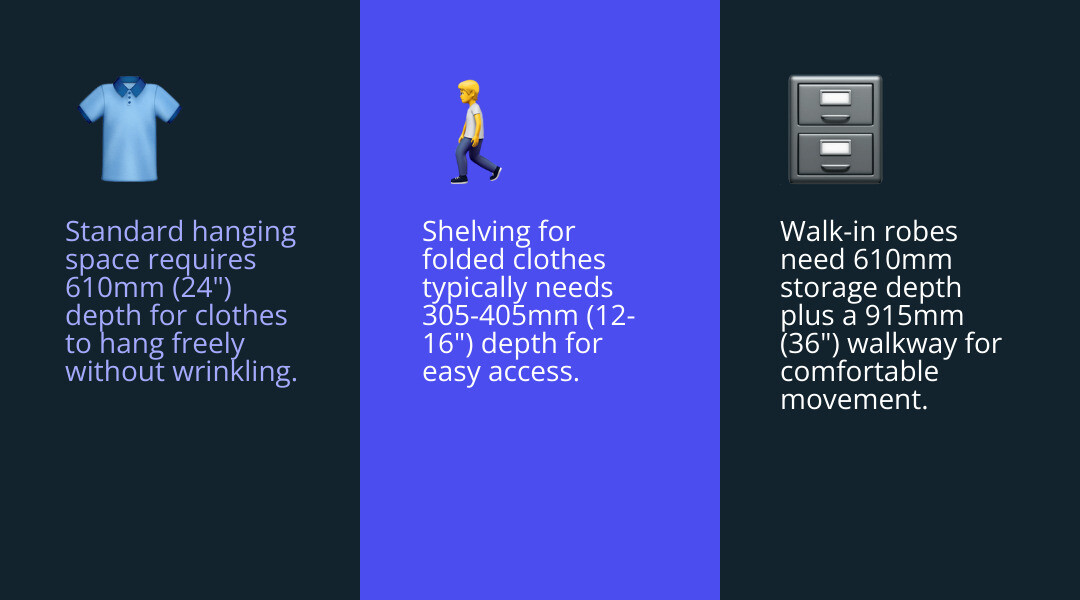 Standard hanging space requires 610mm (24") depth for clothes to hang freely without wrinkling.

Shelving for folded clothes typically needs 305-405mm (12-16") depth for easy access.

Walk-in robes need 610mm storage depth plus a 915mm (36") walkway for comfortable movement.