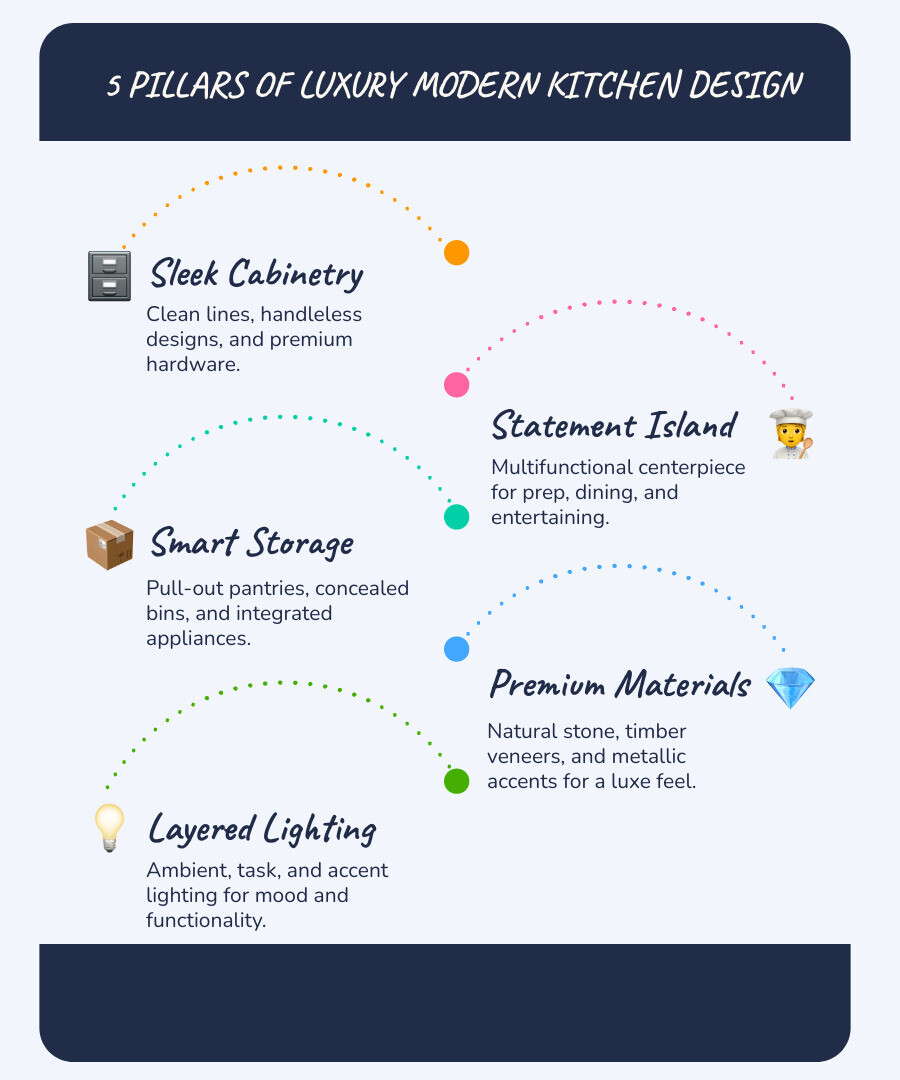 5 PILLARS OF LUXURY MODERN KITCHEN DESIGN

Sleek Cabinetry
Clean lines, handleless designs, and premium hardware.

Statement Island
Multifunctional centerpiece for prep, dining, and entertaining.

Smart Storage
Pull-out pantries, concealed bins, and integrated appliances.

Premium Materials
Natural stone, timber veneers, and metallic accents for a luxe feel.

Layered Lighting
Ambient, task, and accent lighting for mood and functionality.