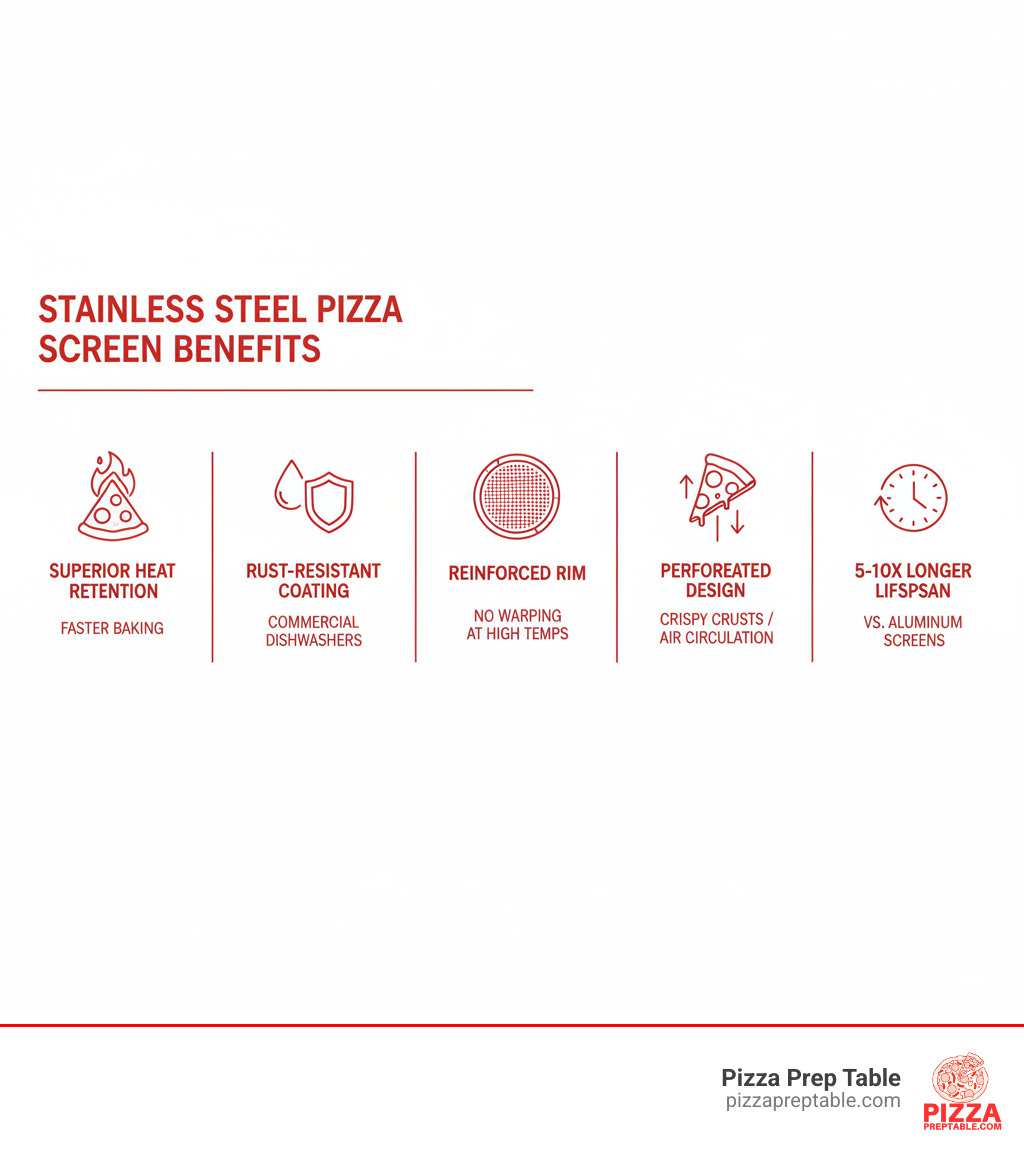 STAINLESS STEEL PIZZA SCREEN BENEFITS

SUPERIOR HEAT RETENTION

FASTER BAKING

RUST-RESISTANT COATING

COMMERCIAL DISHWASHERS

REINFORCED RIM

NO WARPING AT HIGH TEMPS

PERFOREATED DESIGN

CRISPY CRUSTS / AIR CIRCULATION

5-10X LONGER LIFSPSAN

VS. ALUMINUM SCREENS

Pizza Prep Table
pizzapreptable.com

PIZZA
PREPTABLE.COM