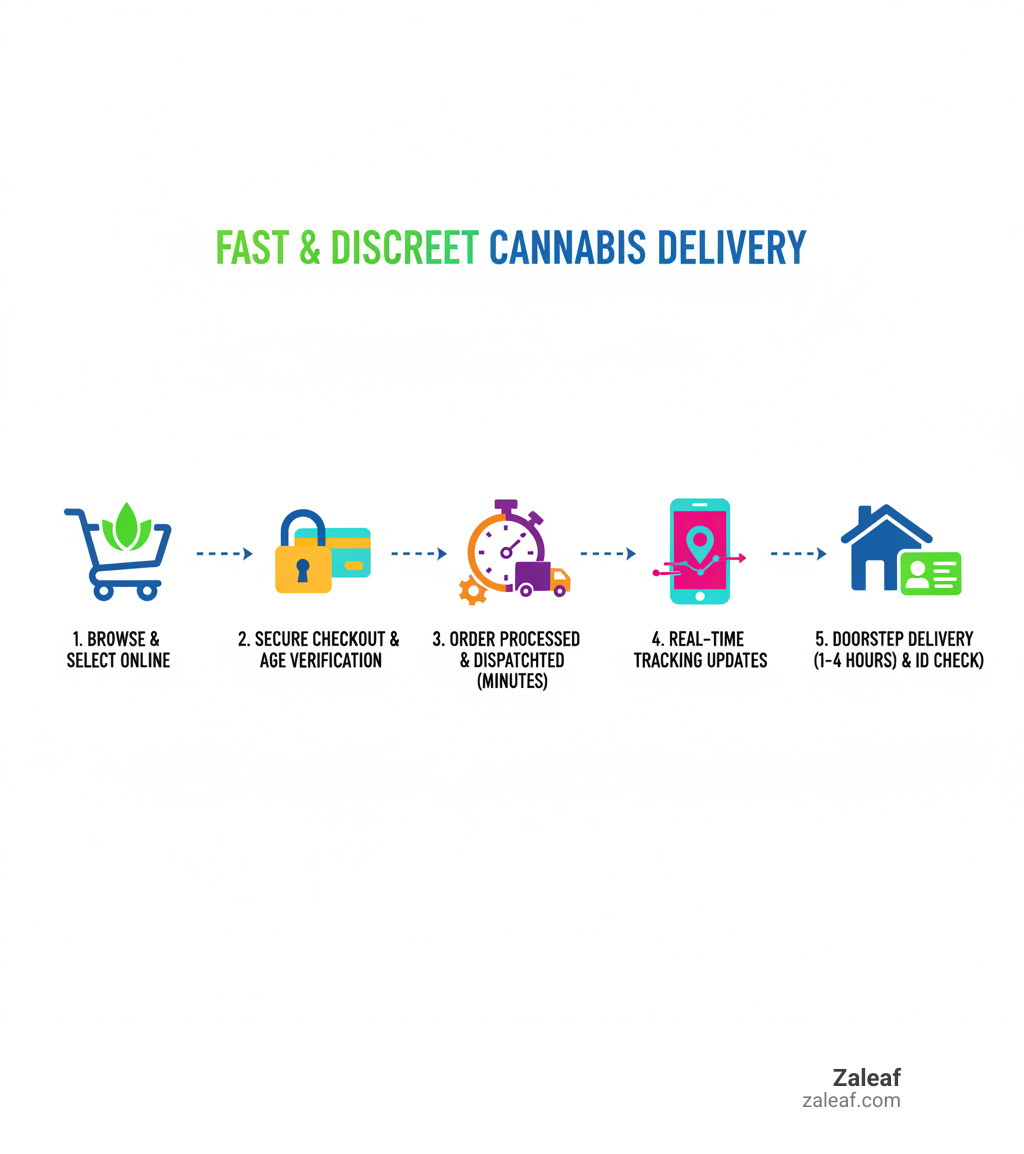 FAST & DISCREET CANNABIS DELIVERY

1. BROWSE & SELECT ONLINE

2. SECURE CHECKOUT & AGE VERIFICATION

3. ORDER PROCESSED & DISPATCHTED (MINUTES)

4. REAL-TIME TRACKING UPDATES

5. DOORSTEP DELIVERY (1-4 HOURS) & ID CHECK)

Zaleaf
zaleaf.com