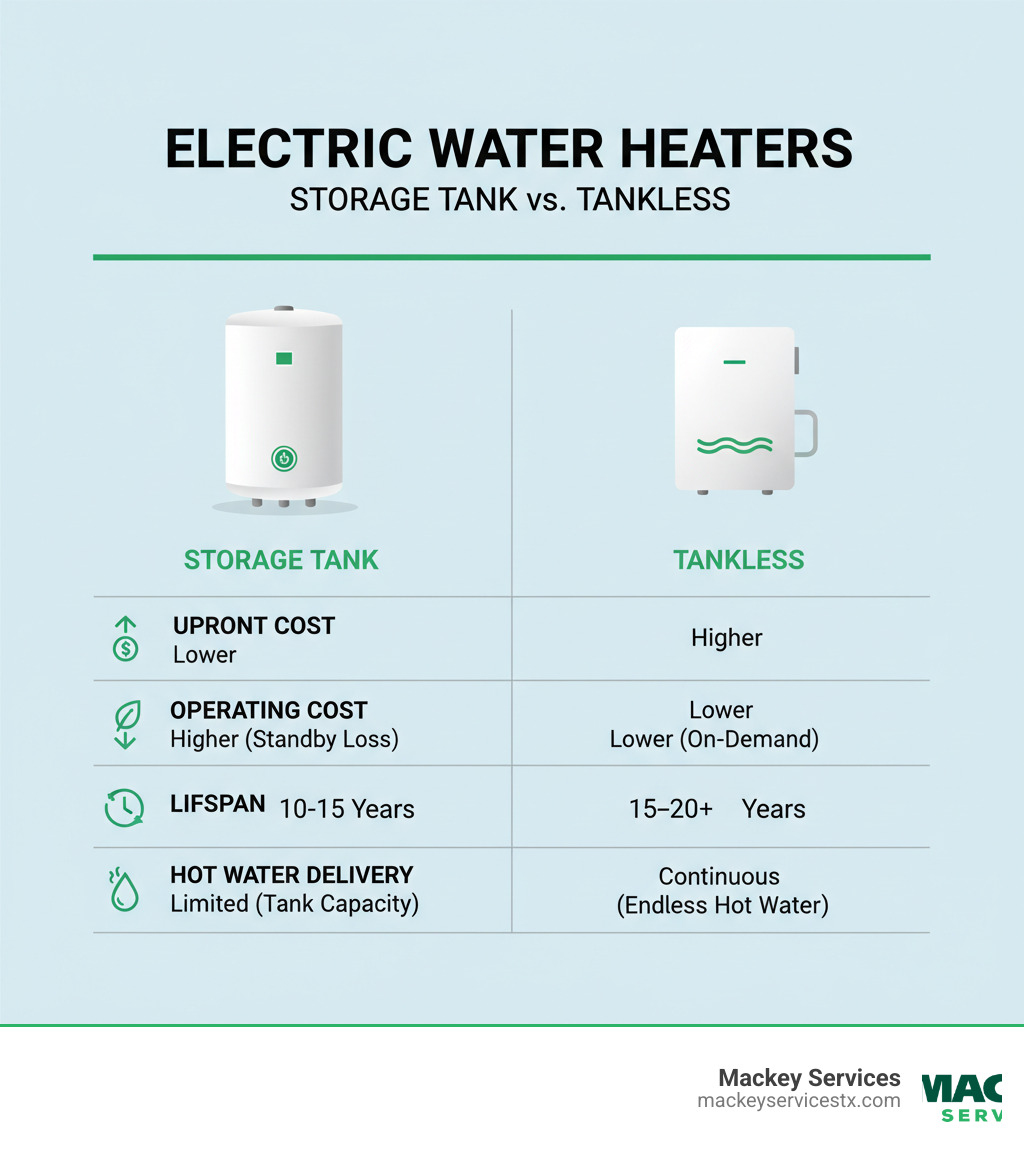 ELECTRIC WATER HEATERS
STORAGE TANK vs. TANKLESS

| STORAGE TANK | TANKLESS |
|---|---|
| UPRONT COST Lower | Higher |
| OPERATING COST Higher (Standby Loss) | Lower Lower (On-Demand) |
| LIFSPAN 10-15 Years | 15–20+ Years |
| HOT WATER DELIVERY Limited (Tank Capacity) | Continuous (Endless Hot Water) |

Mackey Services
mackeyservicestx.com
MAC
SERV