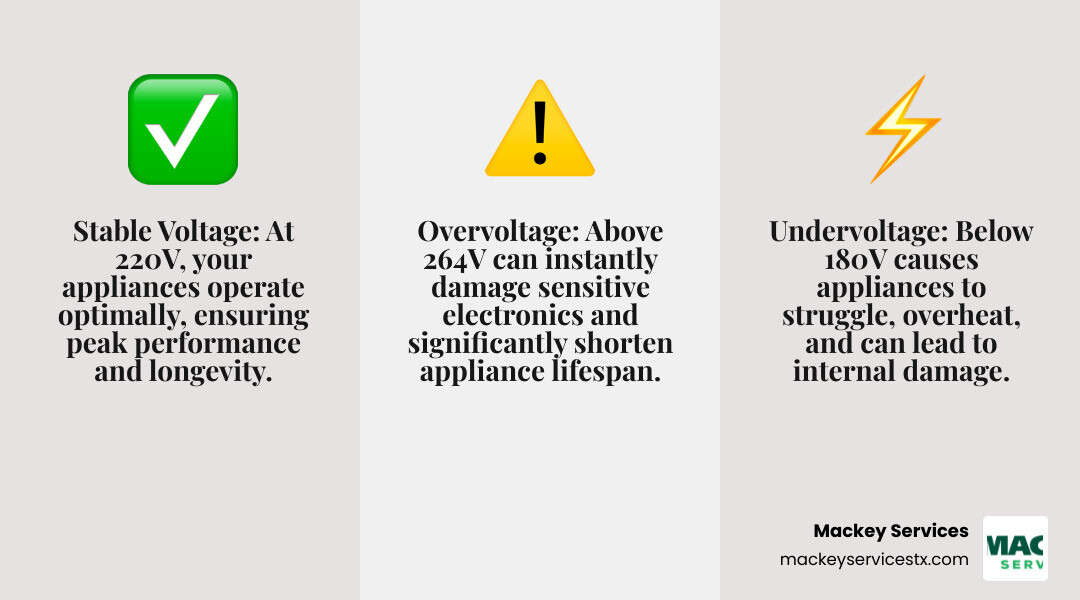 Stable Voltage: At 220V, your appliances operate optimally, ensuring peak performance and longevity.

Overvoltage: Above 264V can instantly damage sensitive electronics and significantly shorten appliance lifespan.

Undervoltage: Below 180V causes appliances to struggle, overheat, and can lead to internal damage.

Mackey Services
mackeyservicestx.com

MAC
SERV