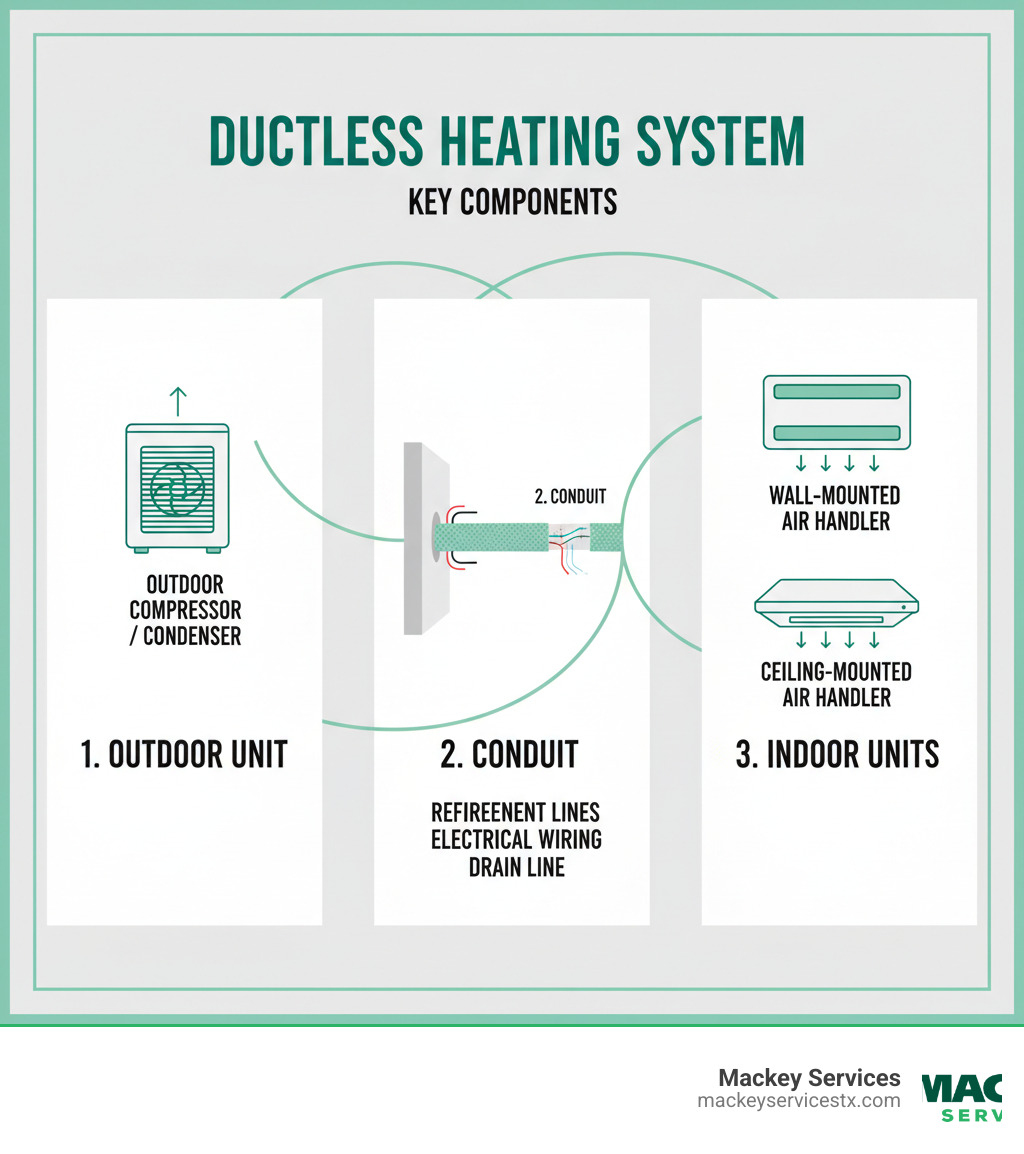 DUCTLESS HEATING SYSTEM

KEY COMPONENTS

OUTDOOR COMPRESSOR / CONDENSER

1. OUTDOOR UNIT

2. CONDUIT

2. CONDUIT

REFIREENENT LINES
ELECTRICAL WIRING
DRAIN LINE

WALL-MOUNTED AIR HANDLER

CEILING-MOUNTED AIR HANDLER

3. INDOOR UNITS

Mackey Services
mackeyservicestx.com

MAC
SERV