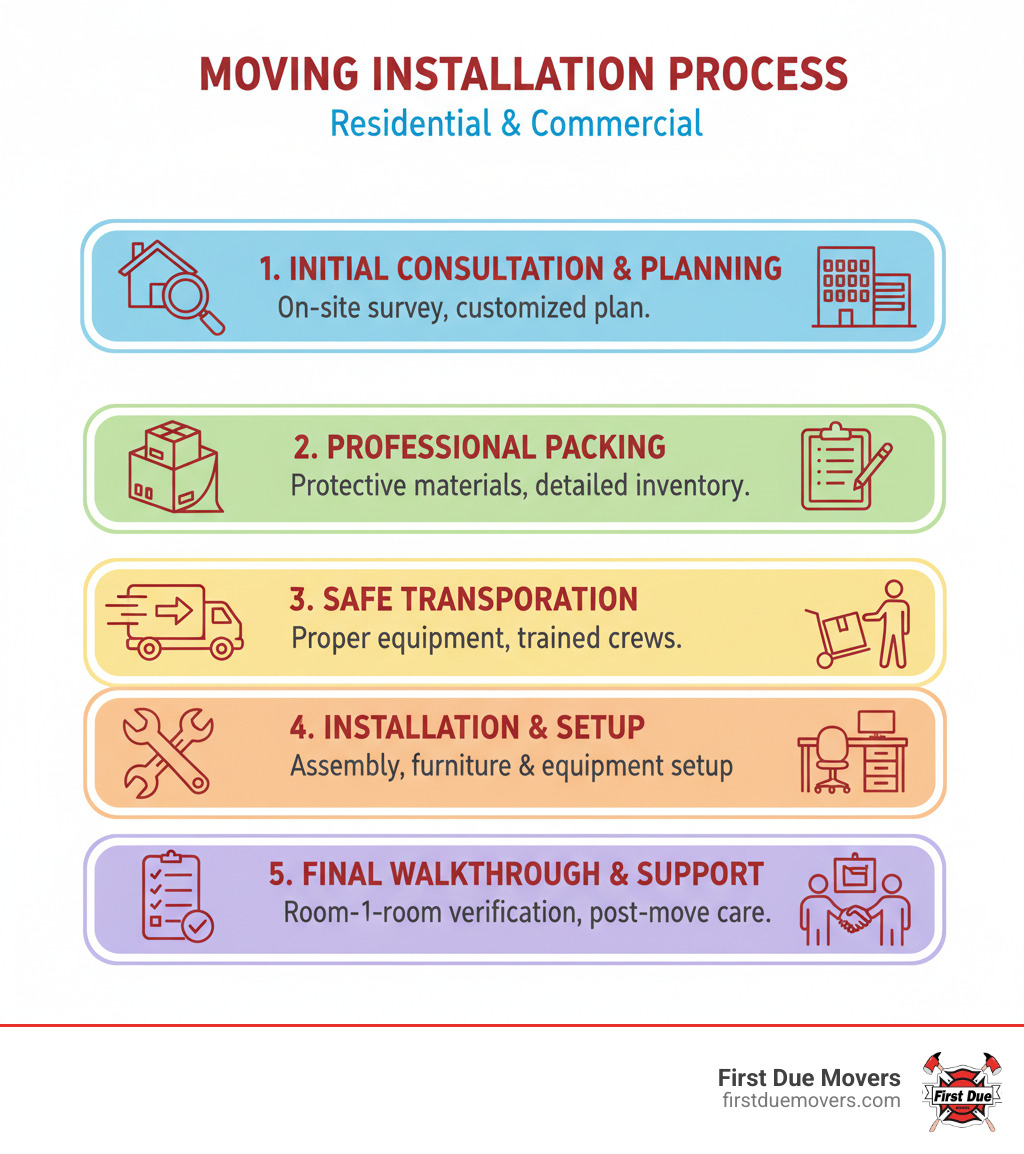 MOVING INSTALLATION PROCESS
Residential & Commercial

1. INITIAL CONSULTATION & PLANNING
On-site survey, customized plan.

2. PROFESSIONAL PACKING
Protective materials, detailed inventory.

3. SAFE TRANSPORATION
Proper equipment, trained crews.

4. INSTALLATION & SETUP
Assembly, furniture & equipment setup

5. FINAL WALKTHROUGH & SUPPORT
Room-1-room verification, post-move care.

First Due Movers
firstduemovers.com
First Due